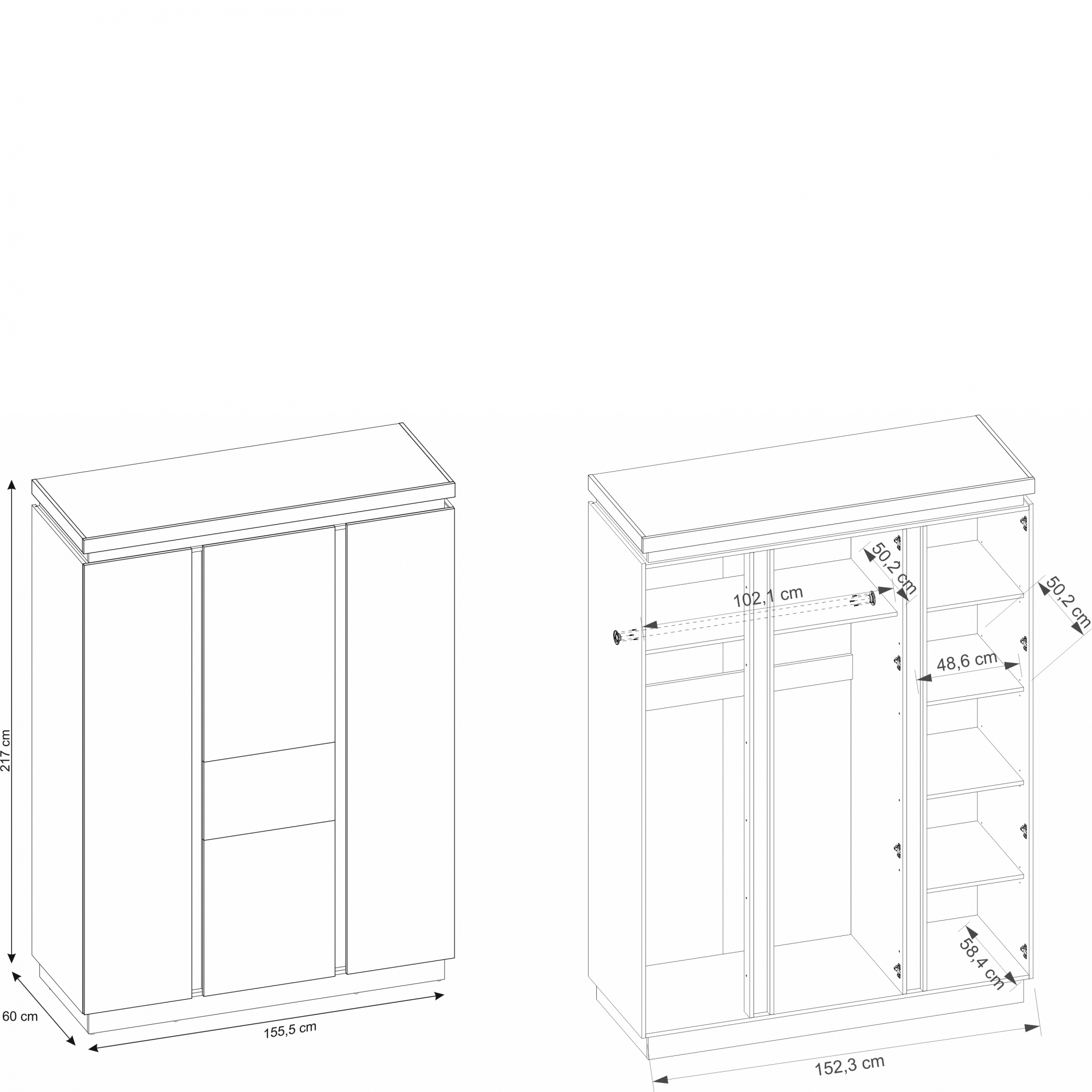 217 cm

60 cm

155,5 cm

50,2 cm

102,1 cm

50,2 cm

48,6 cm

58,4 cm

152,3 cm