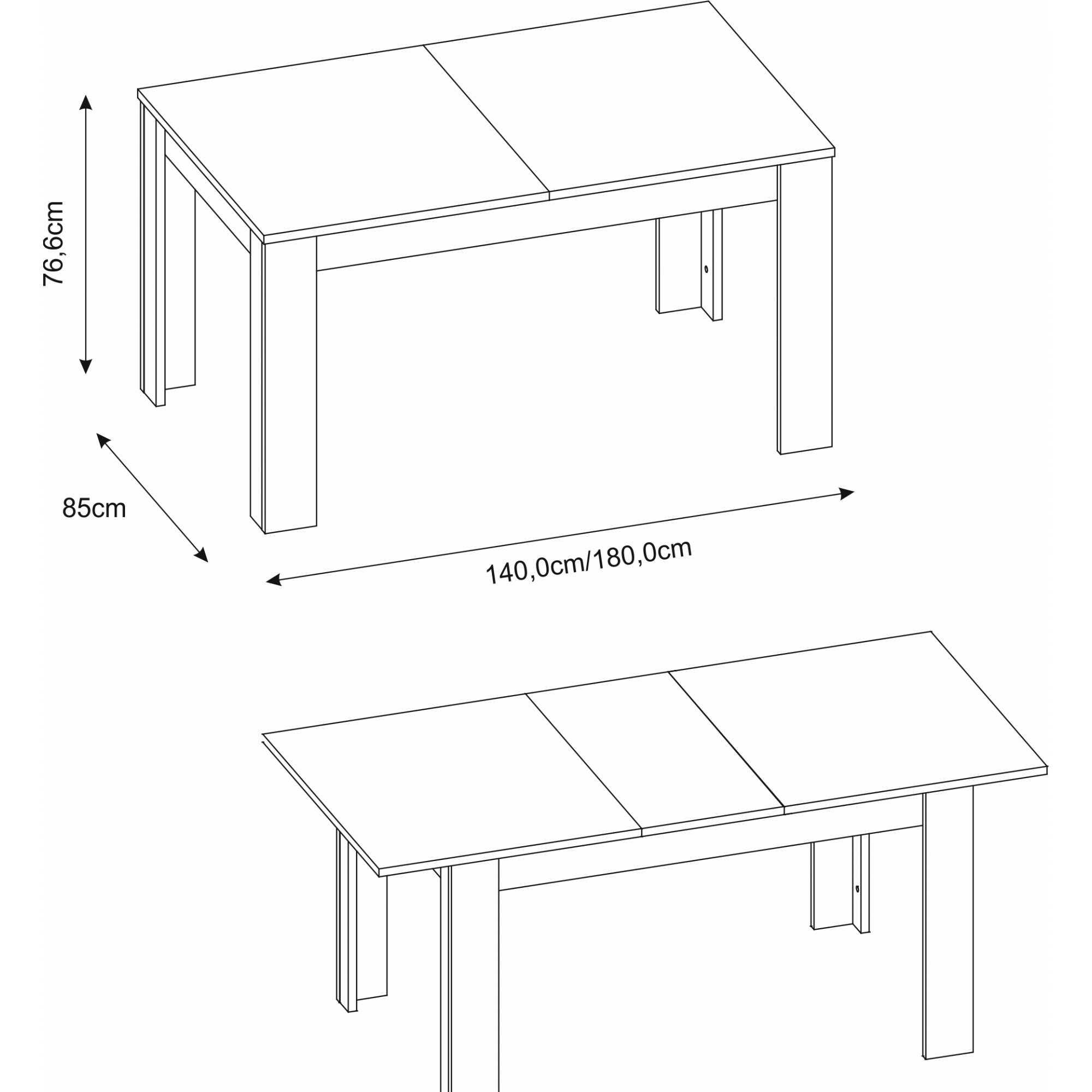 76,6cm

85cm

140,0cm/180,0cm