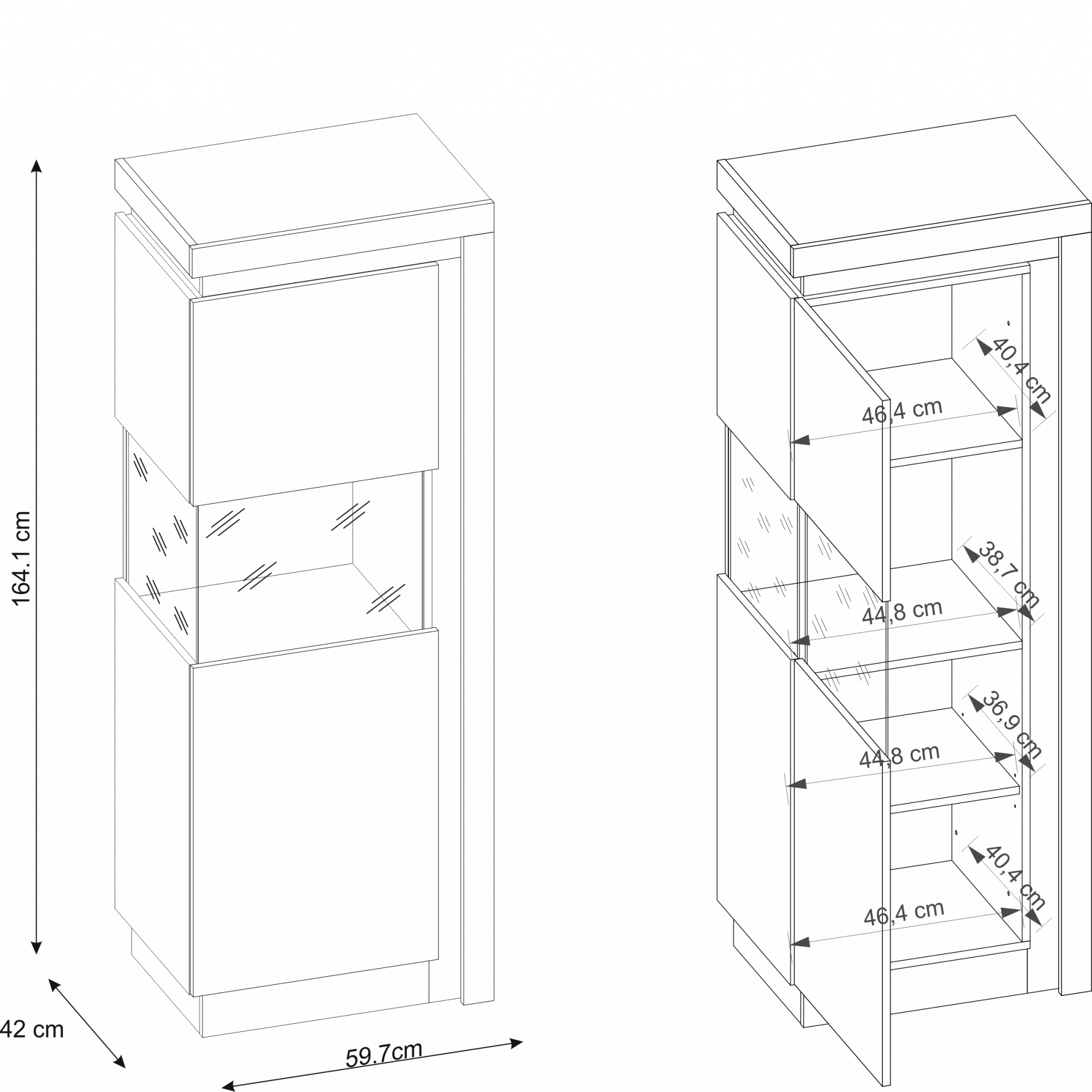 164.1 cm

42 cm

59.7cm

40,4 cm

46,4 cm

38,7 cm

44,8 cm

36,9 cm

44,8 cm

40,4 cm

46,4 cm