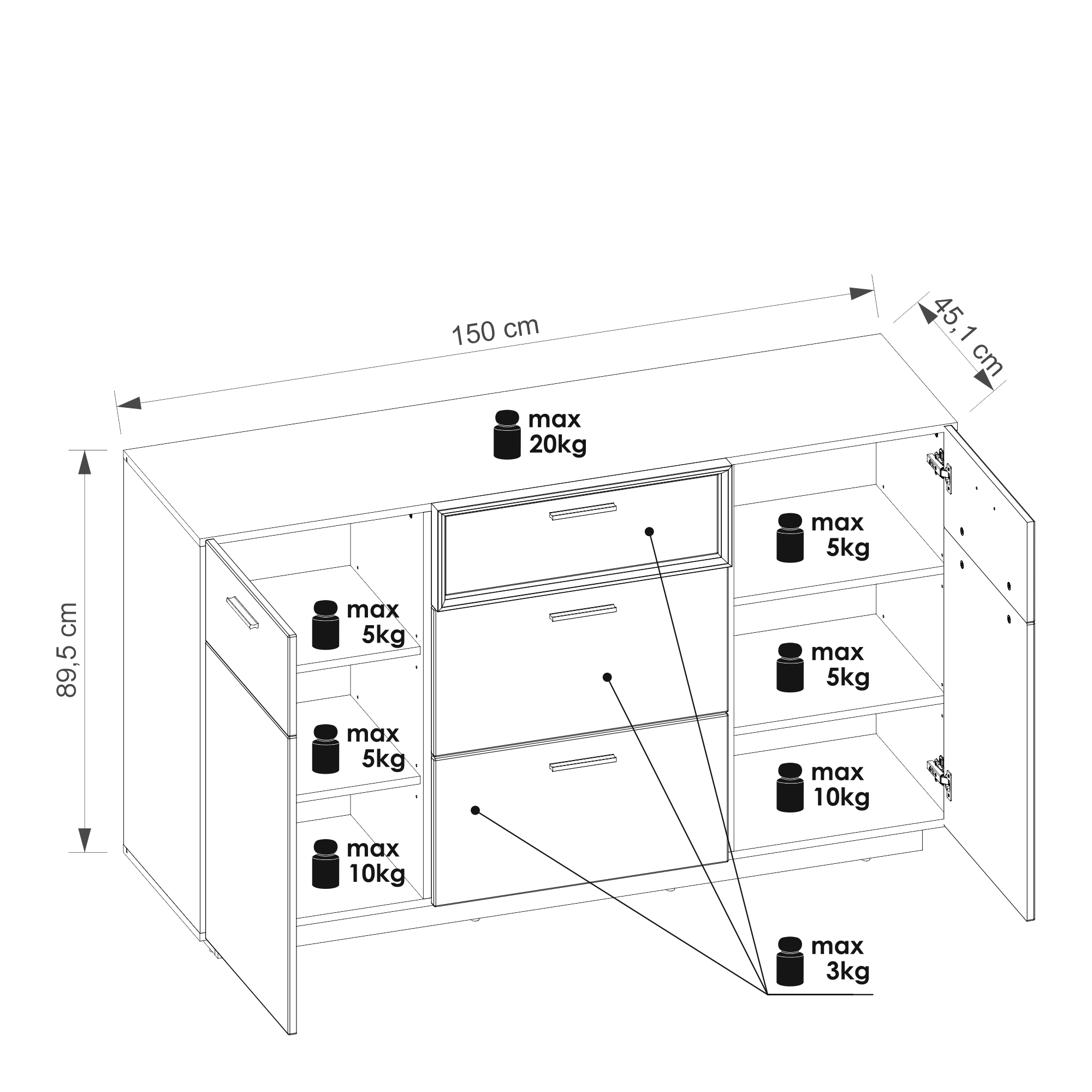 150 cm

45,1 cm

89,5 cm

max 20kg

max 5kg

max 5kg

max 10kg

max 5kg

max 5kg

max 10kg

max 3kg