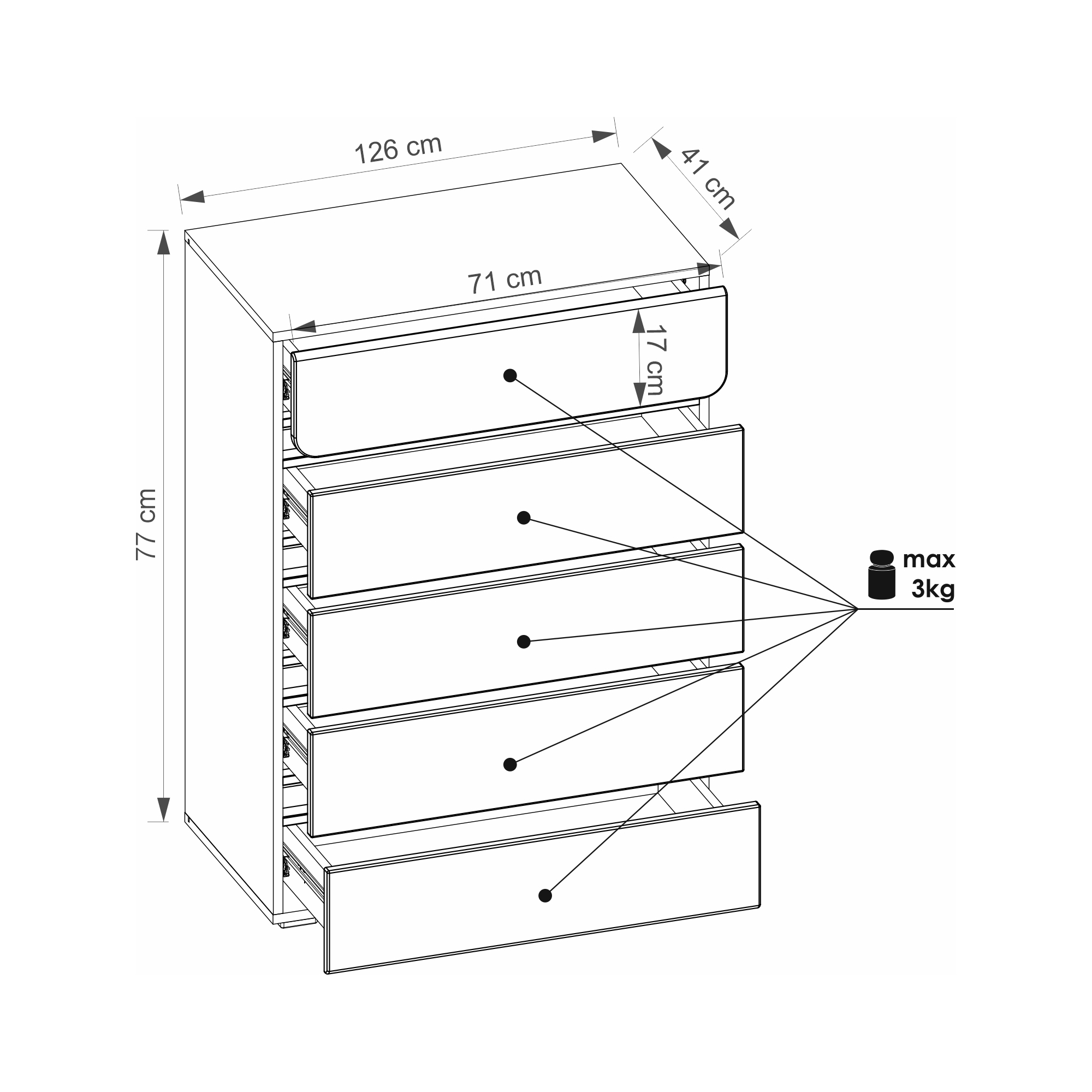 126 cm
41 cm
71 cm
17 cm
77 cm
max
3kg