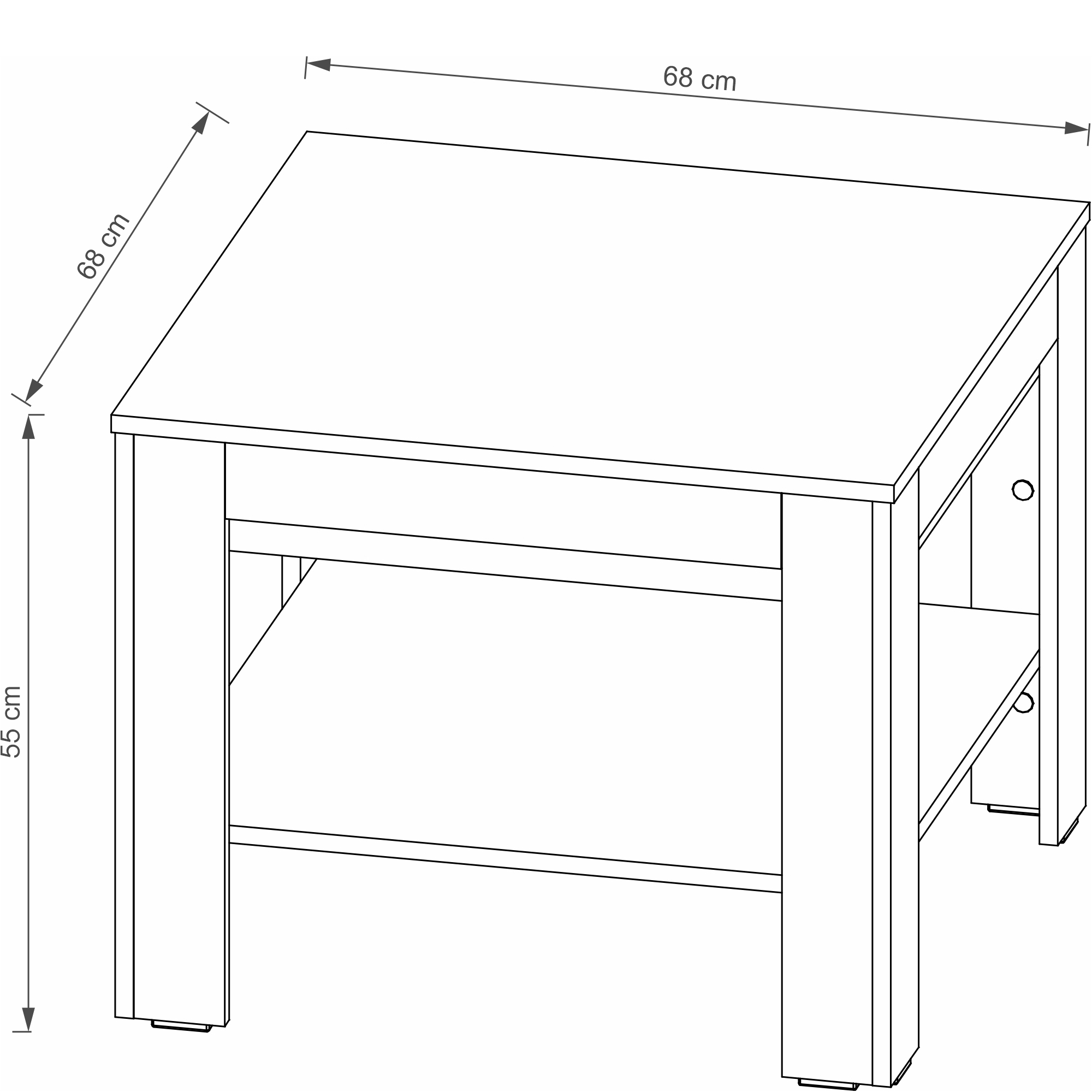 68 cm

68 cm

55 cm