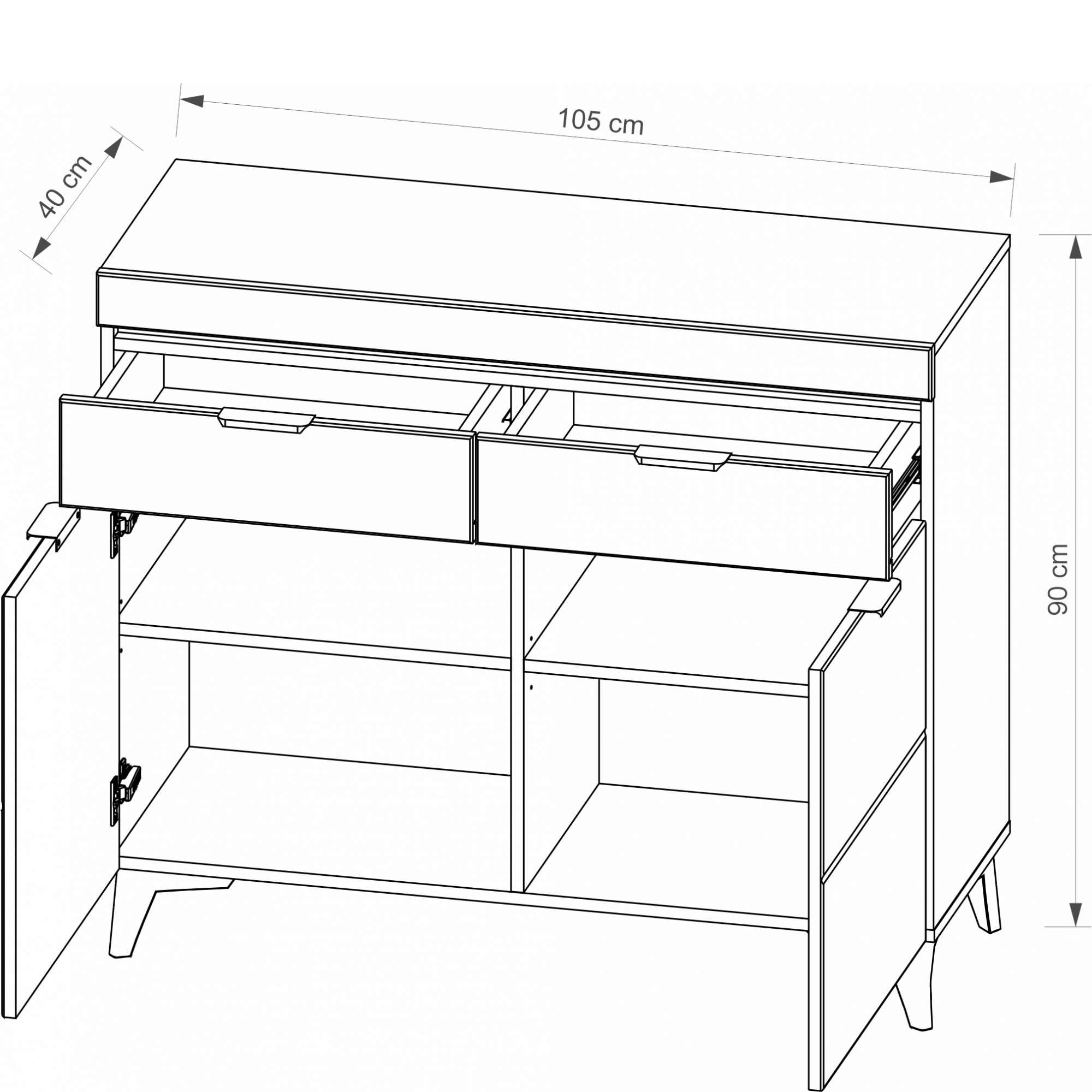 40 cm

105 cm

90 cm