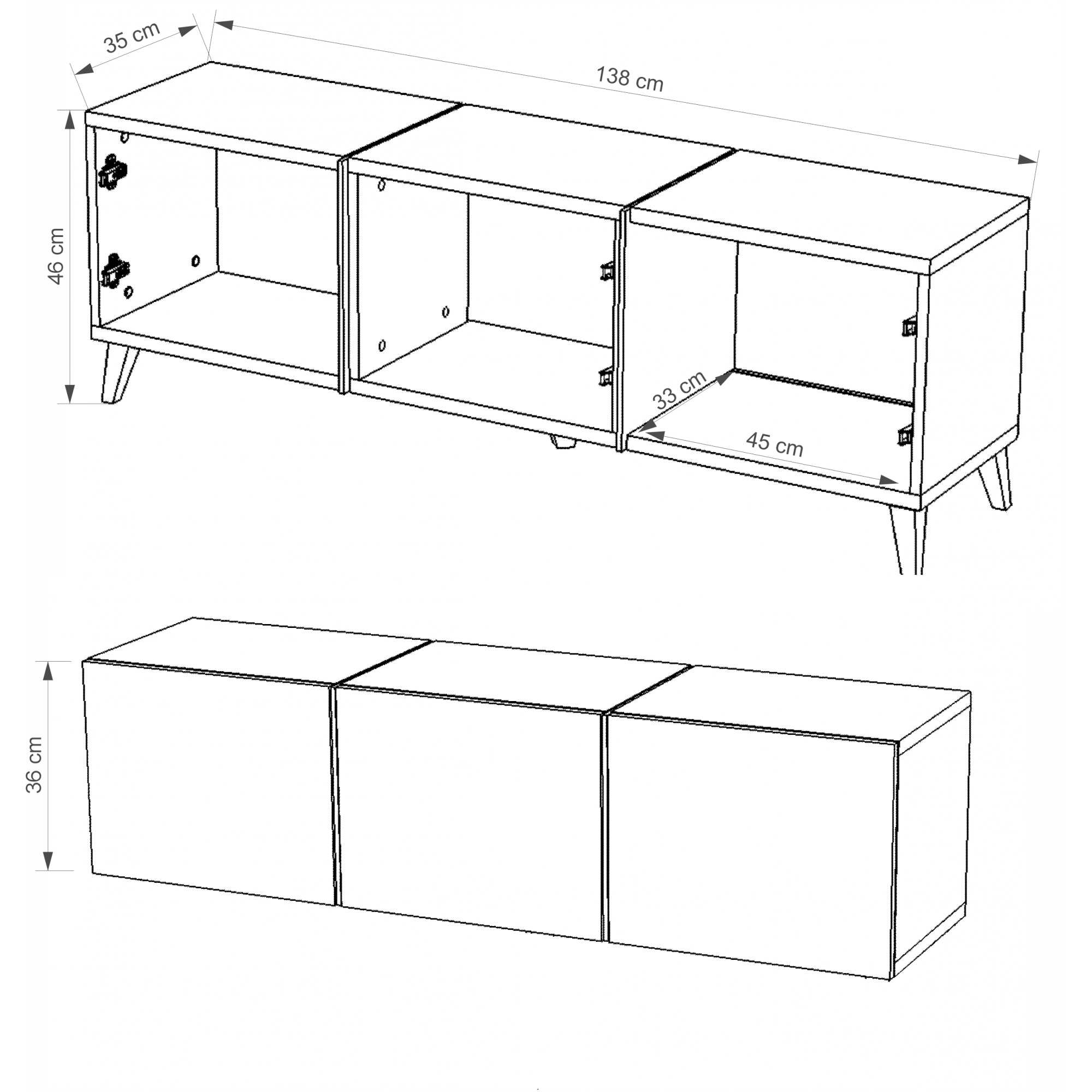 35 cm
138 cm
46 cm
33 cm
45 cm
36 cm