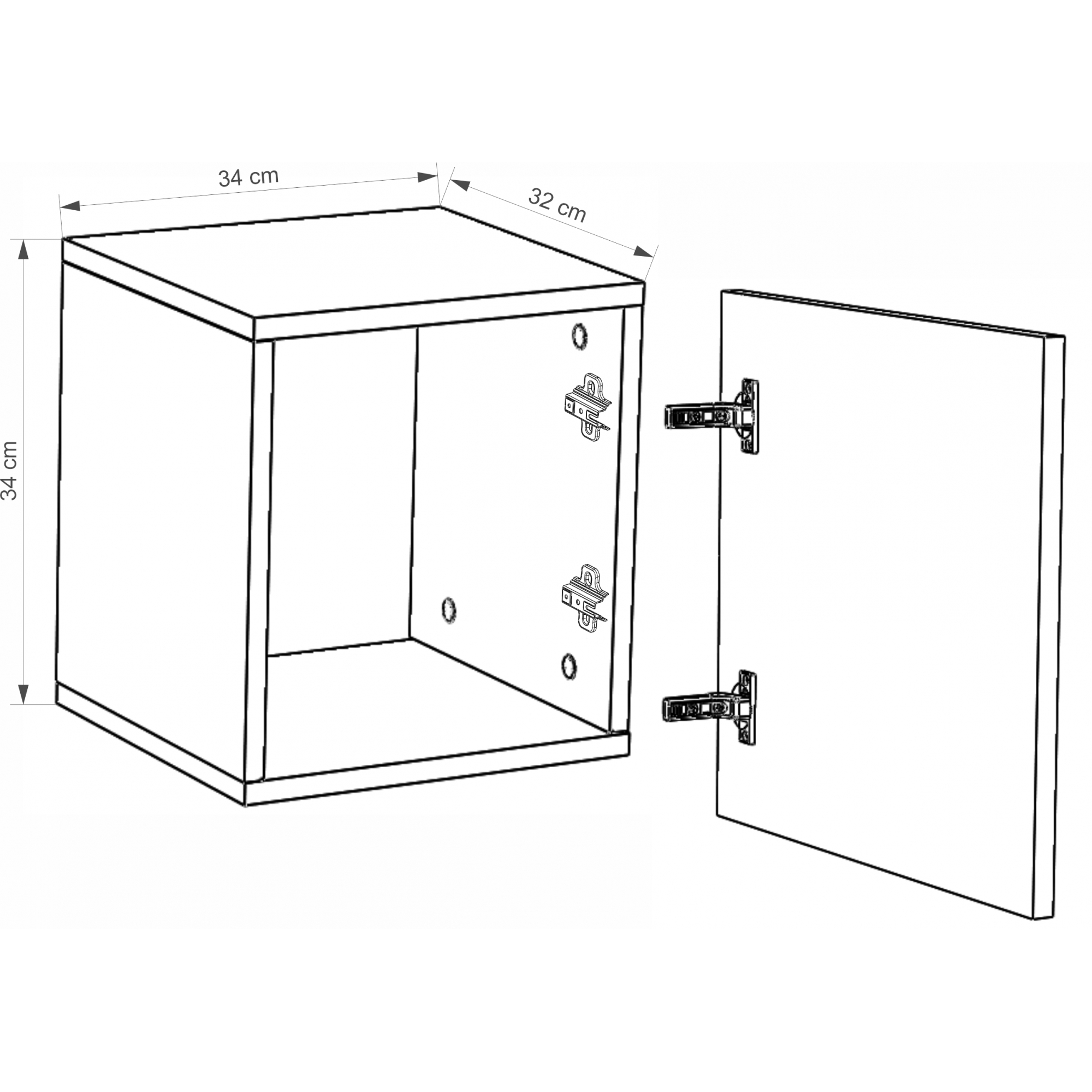 34 cm

32 cm

34 cm