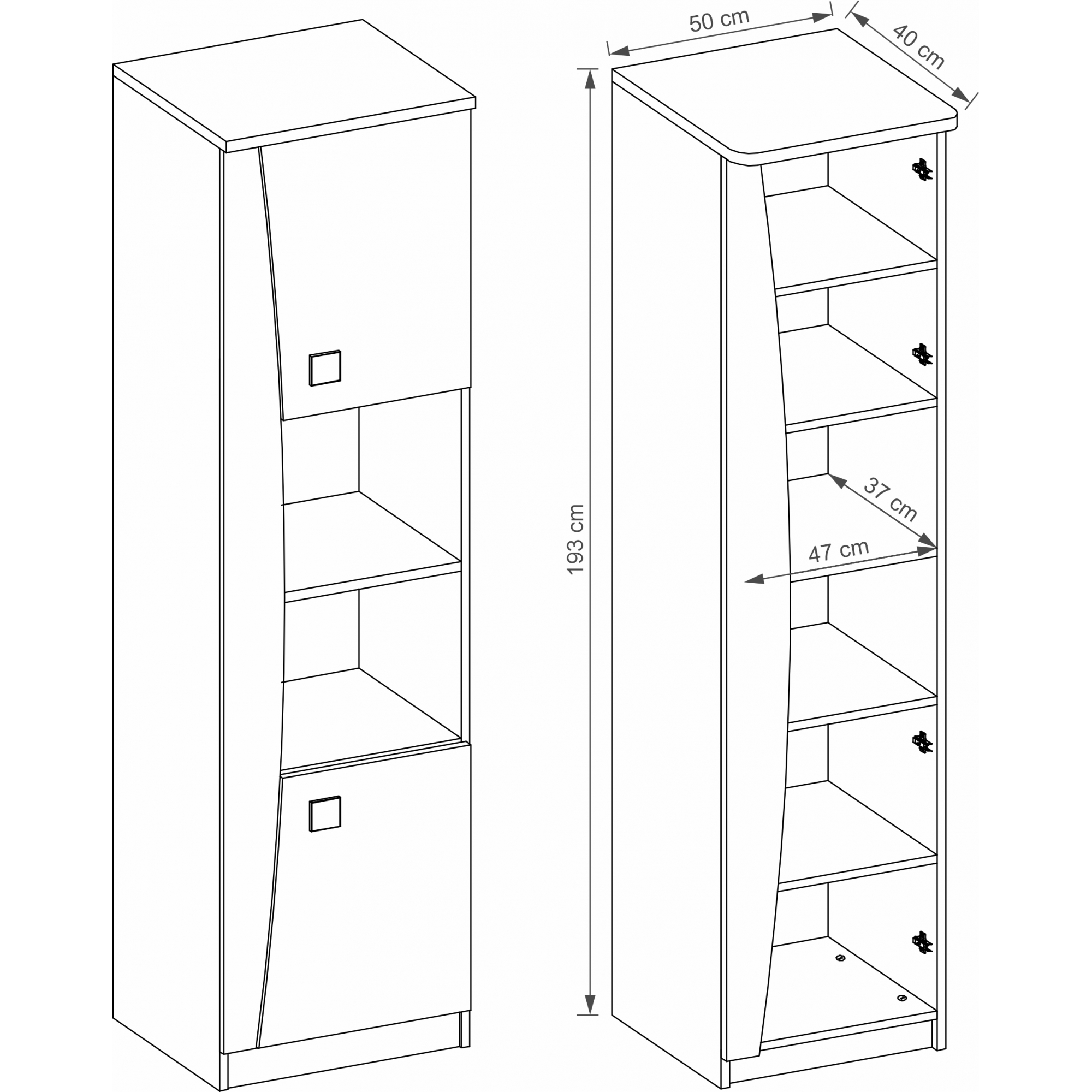 50 cm
40 cm
193 cm
37 cm
47 cm