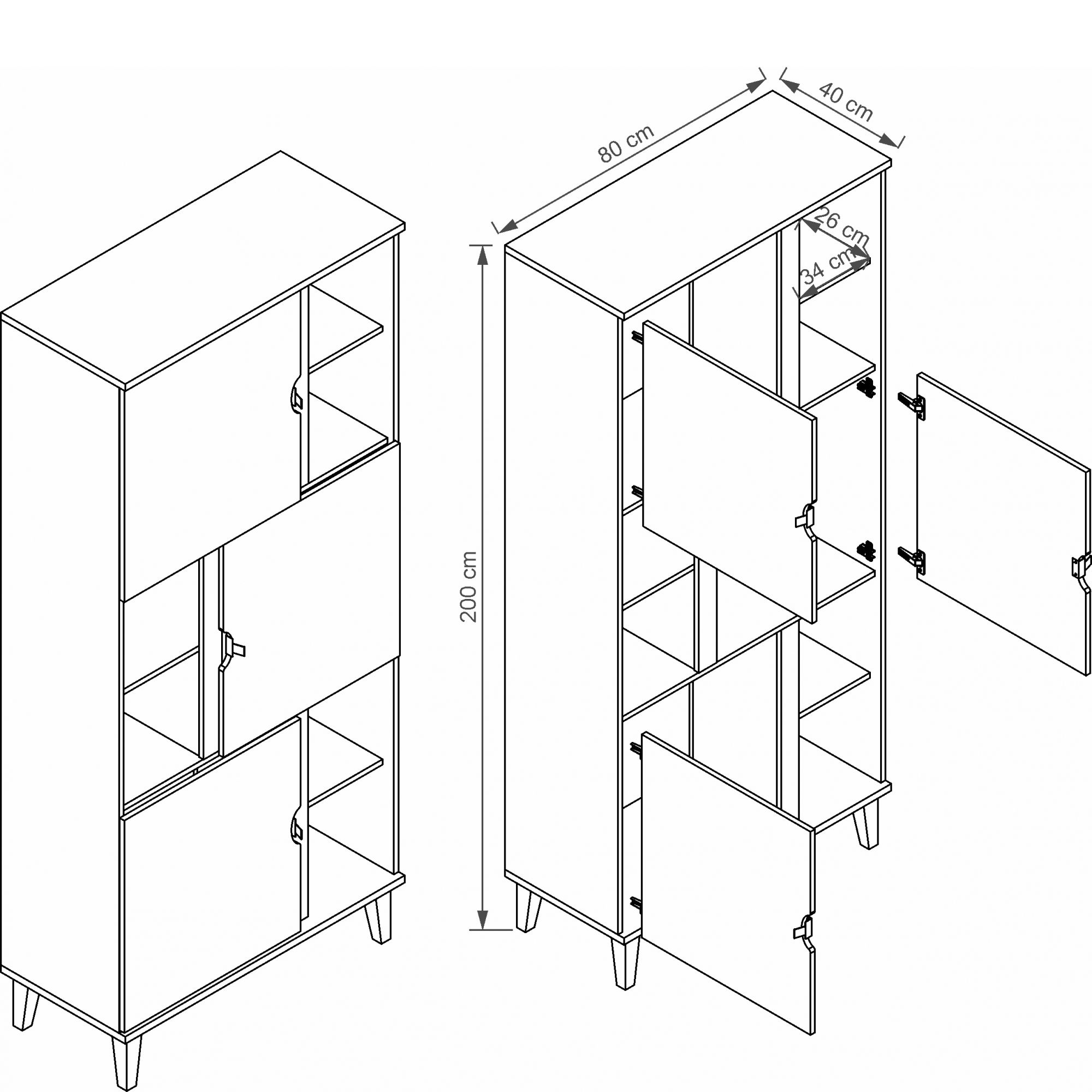 80 cm
40 cm
26 cm
34 cm
200 cm