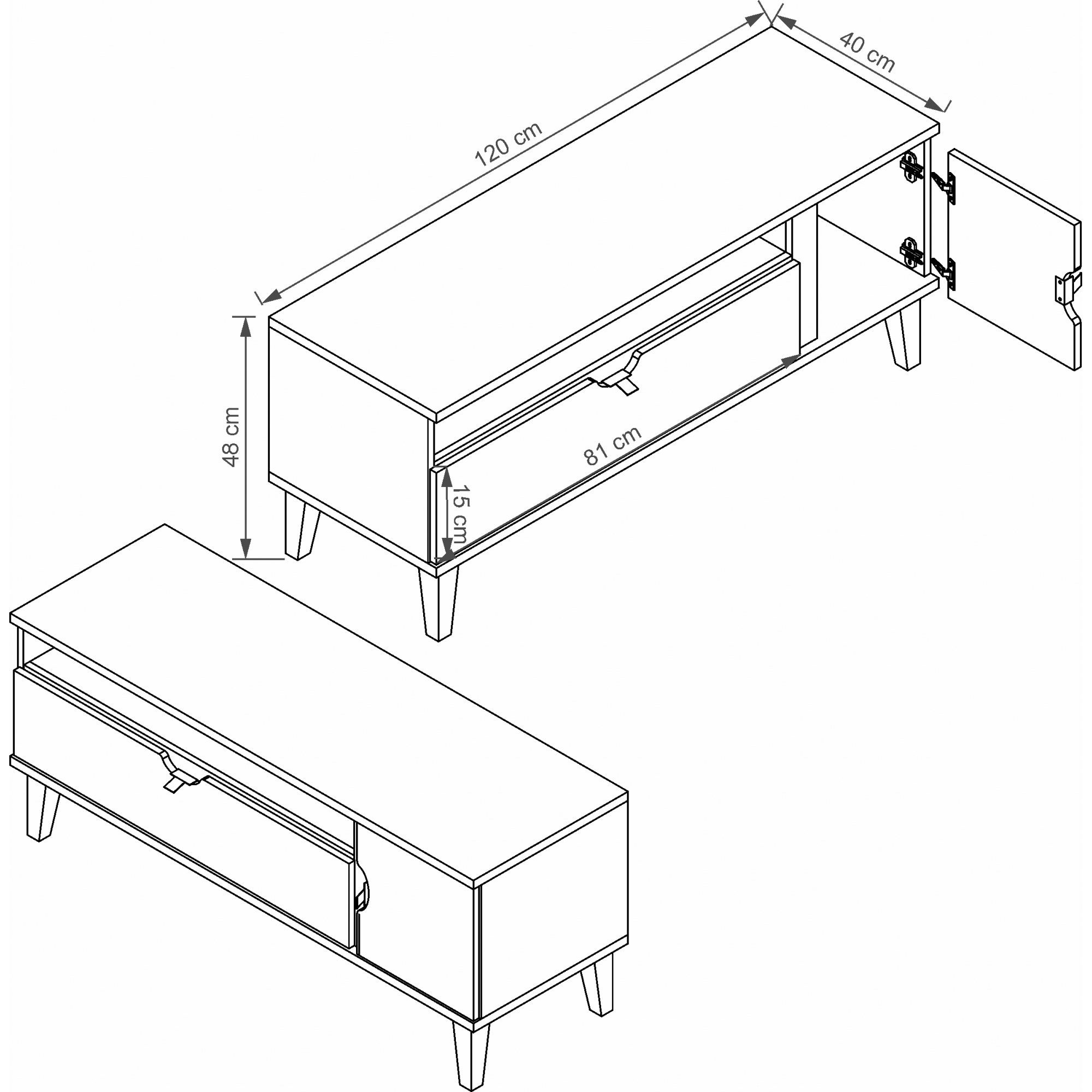 120 cm
40 cm
48 cm
81 cm
15 cm