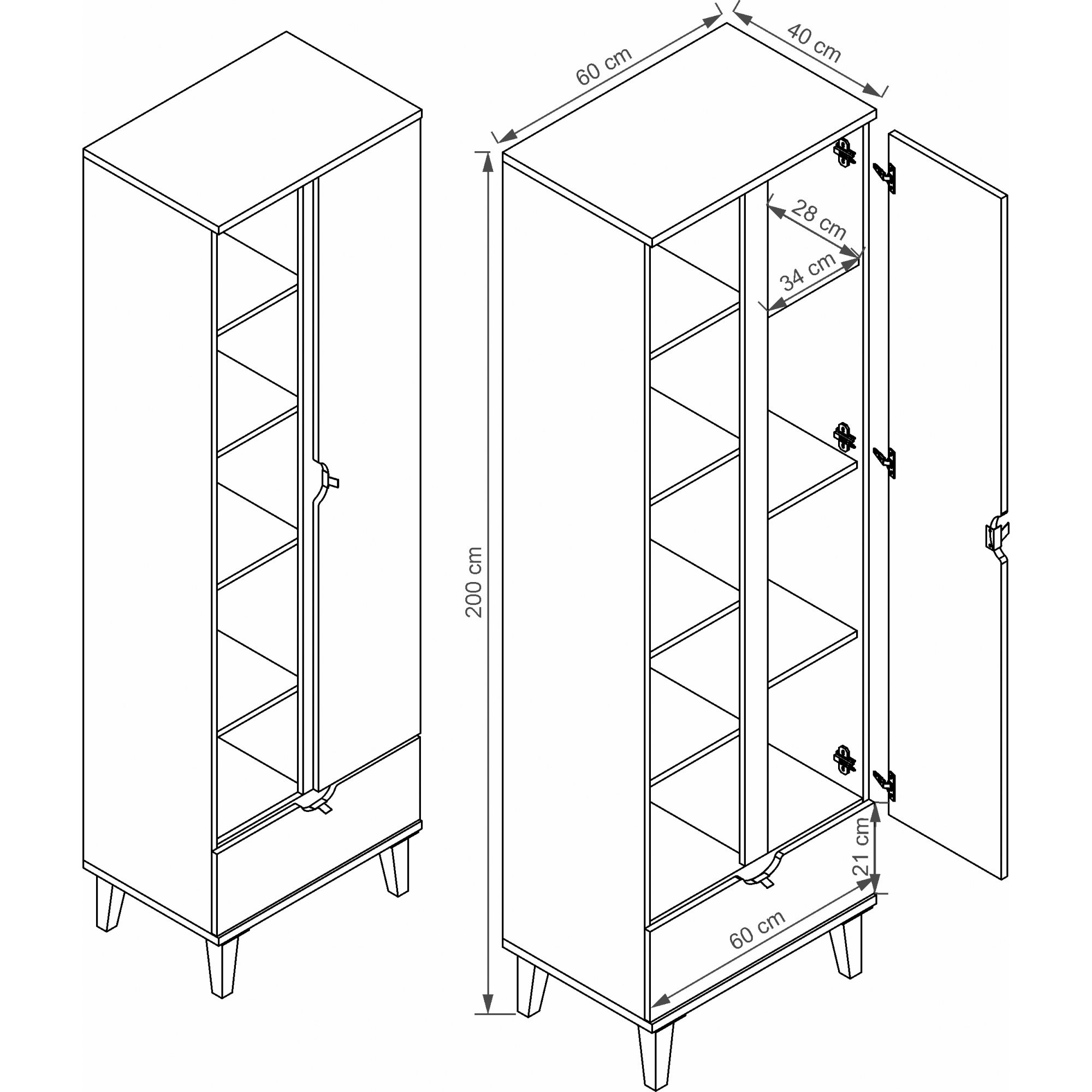 60 cm
40 cm
28 cm
34 cm
200 cm
21 cm
60 cm