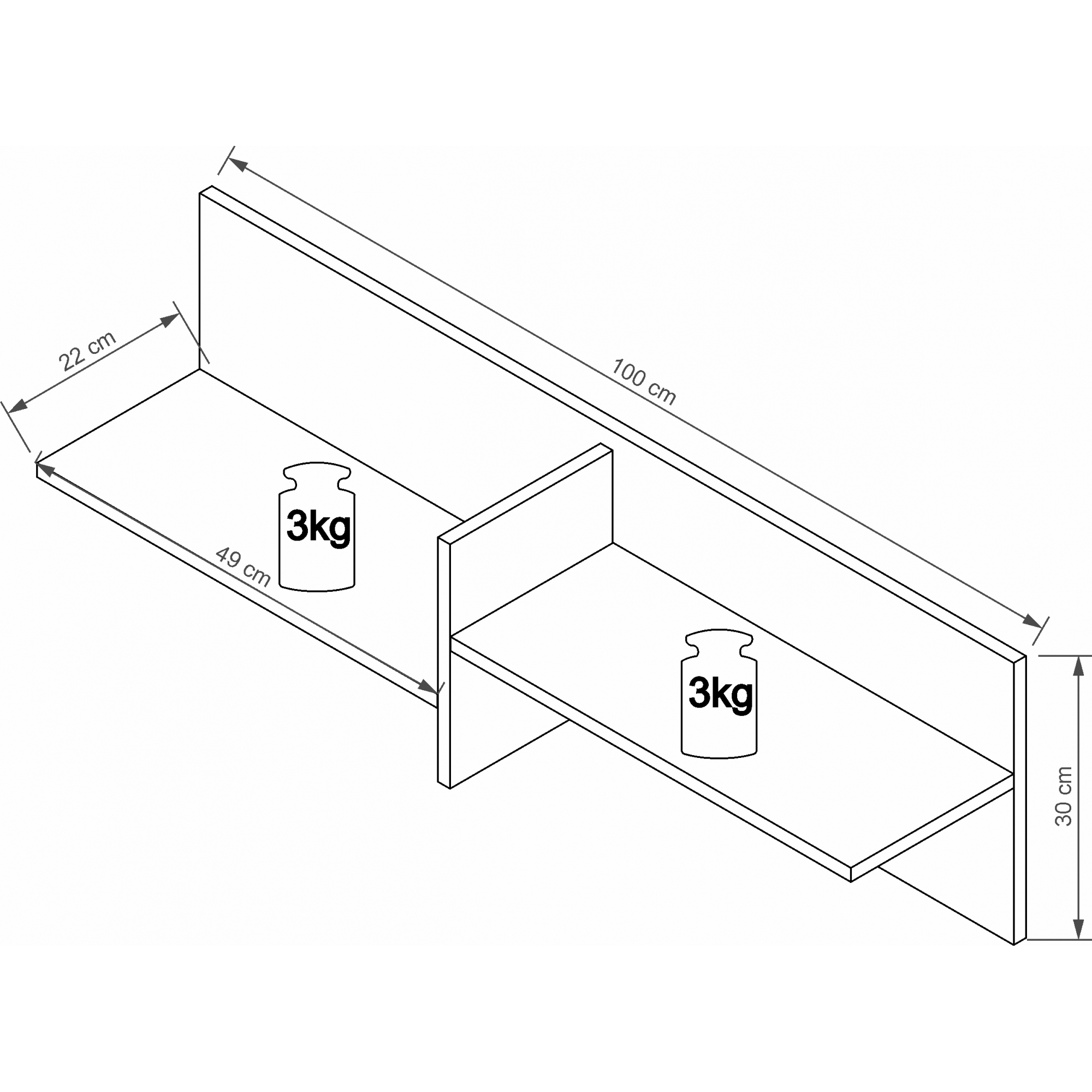 22 cm

100 cm

3kg

49 cm

3kg

30 cm