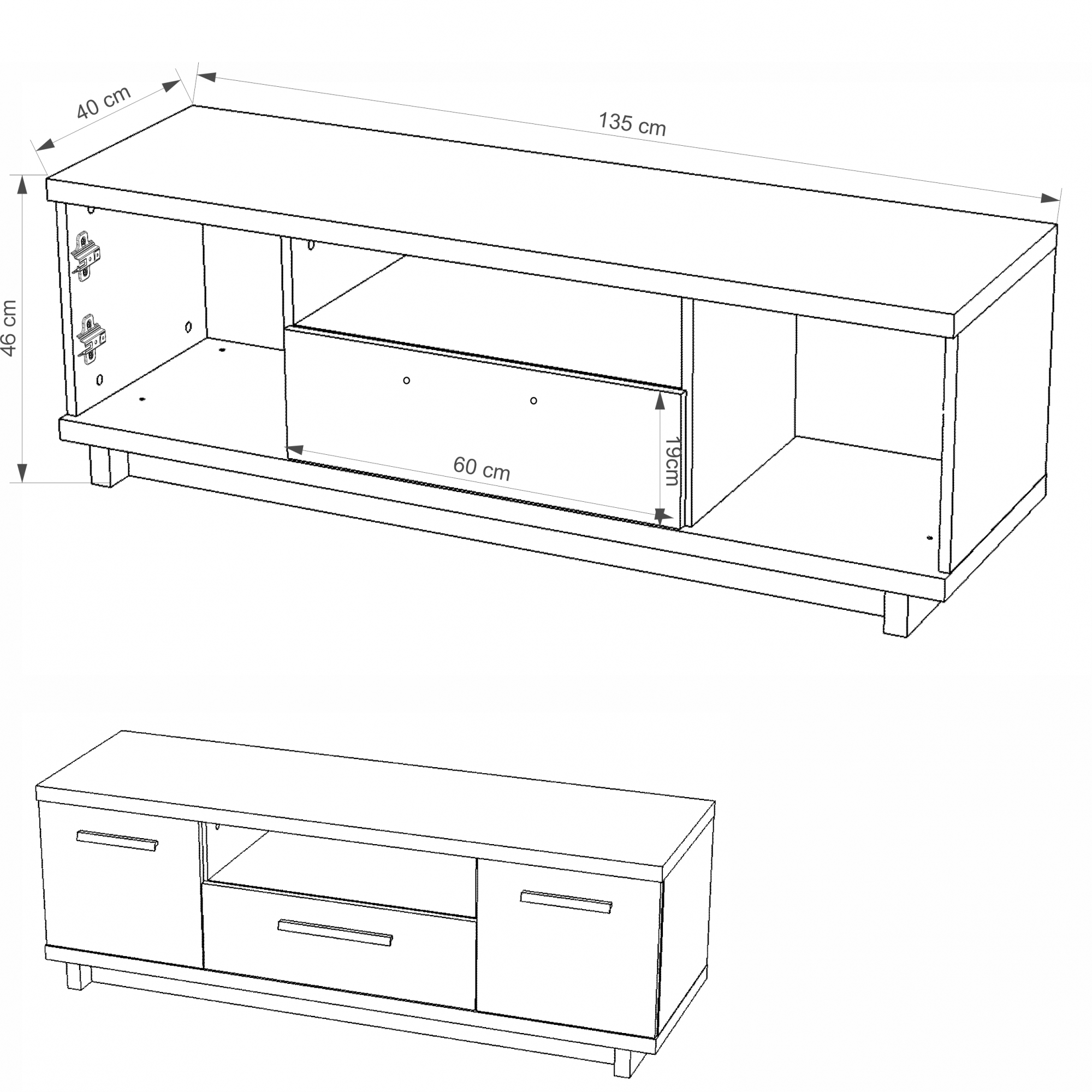 40 cm

135 cm

46 cm

60 cm

19cm