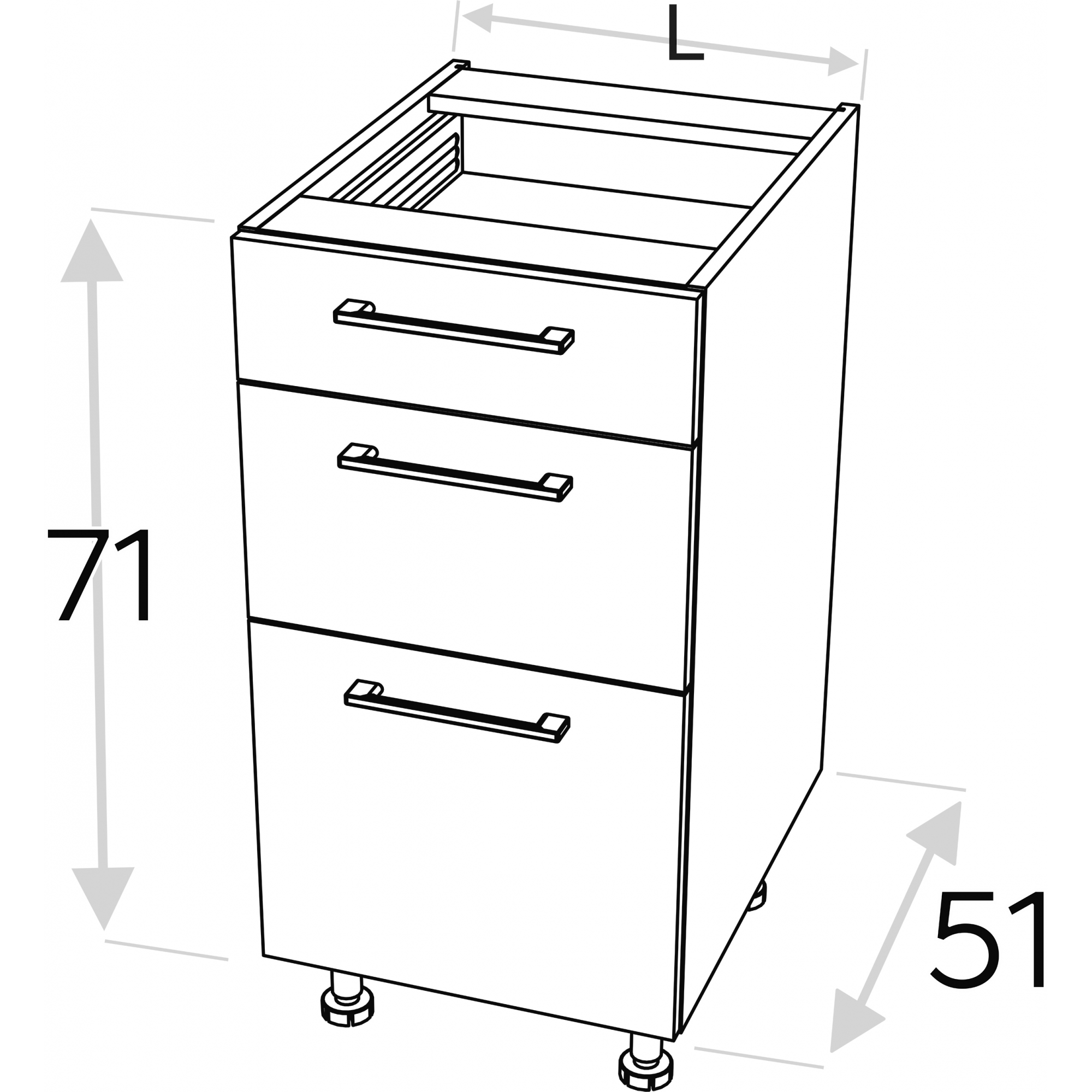 L

71

51