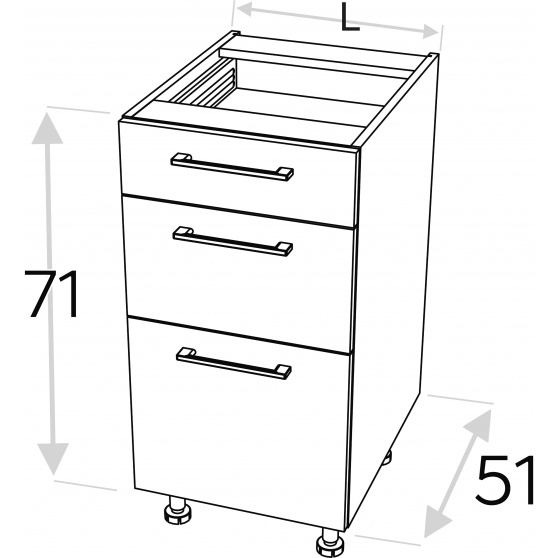 L
71
51