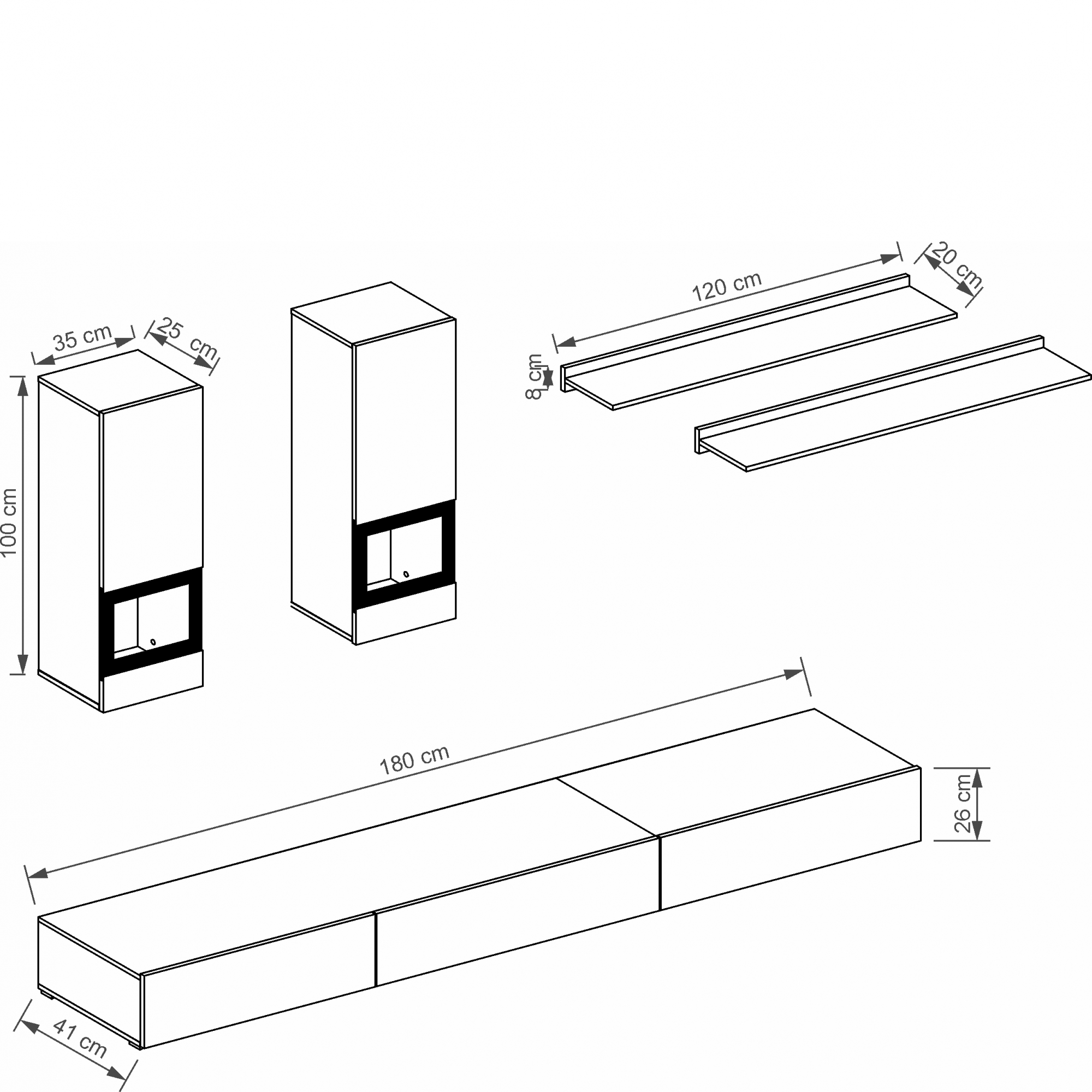 35 cm
25 cm
100 cm
120 cm
20 cm
8 cm
180 cm
26 cm
41 cm