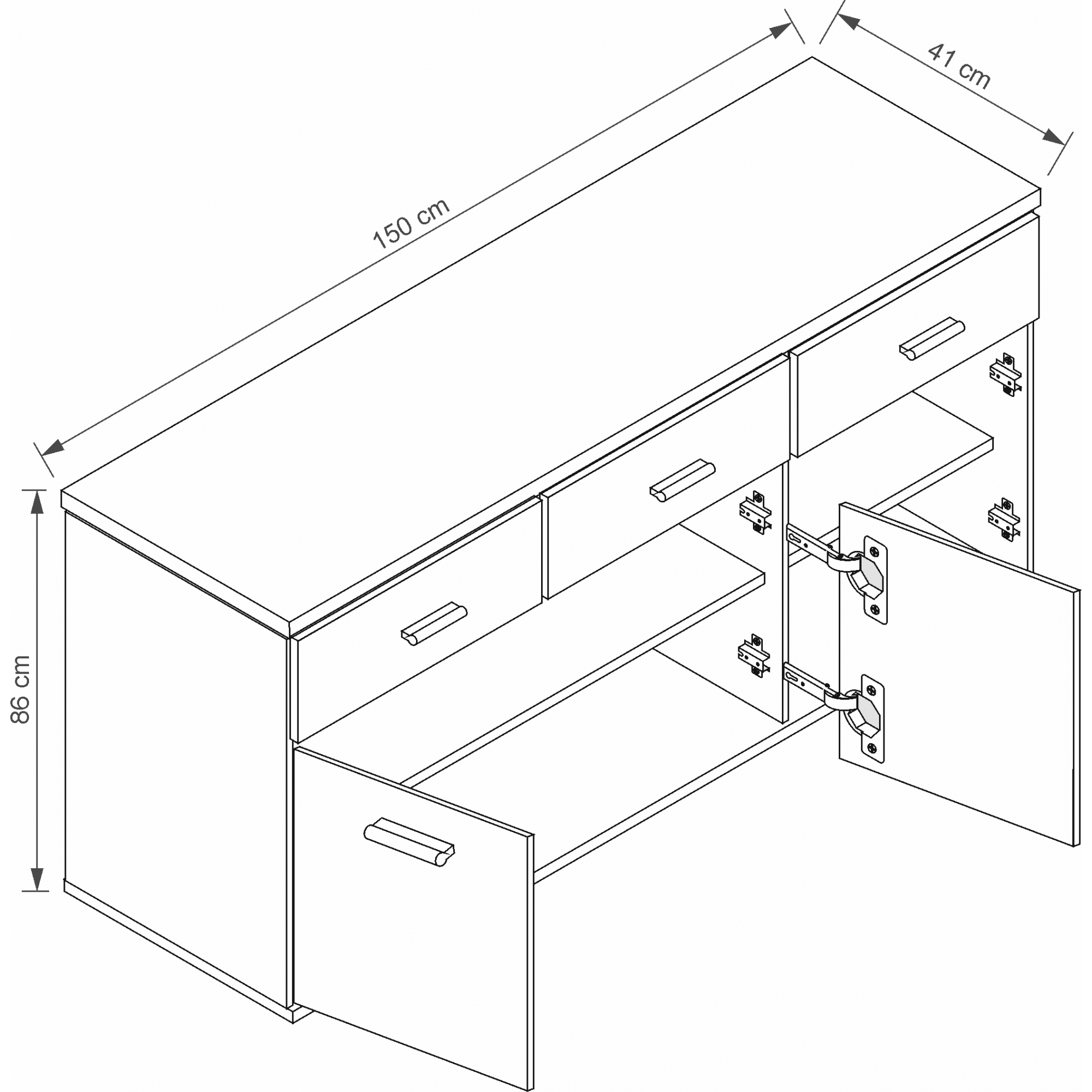 150 cm

41 cm

86 cm