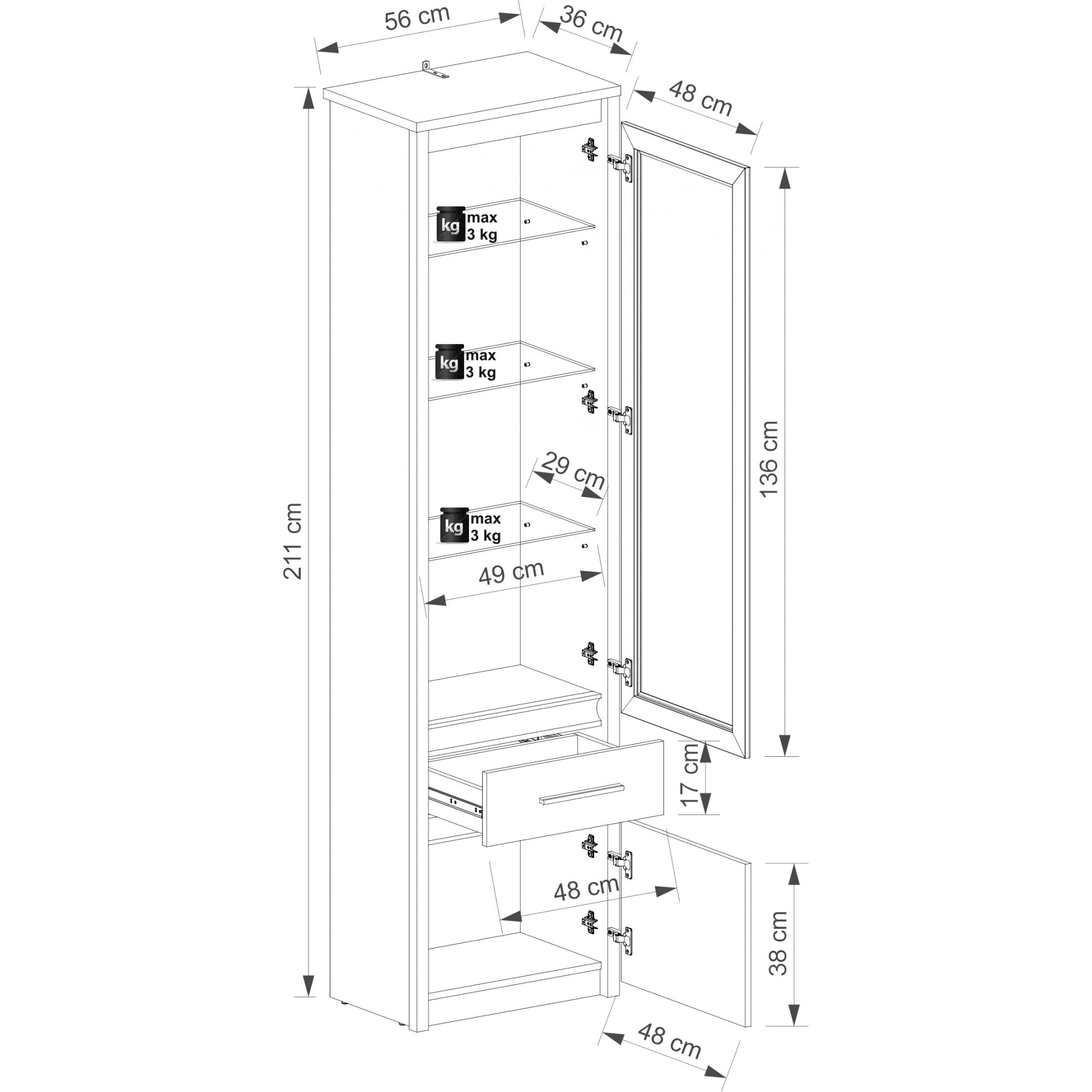 56 cm

36 cm

48 cm

211 cm

kg max 3 kg

kg max 3 kg

29 cm

kg max 3 kg

49 cm

136 cm

17 cm

48 cm

38 cm

48 cm