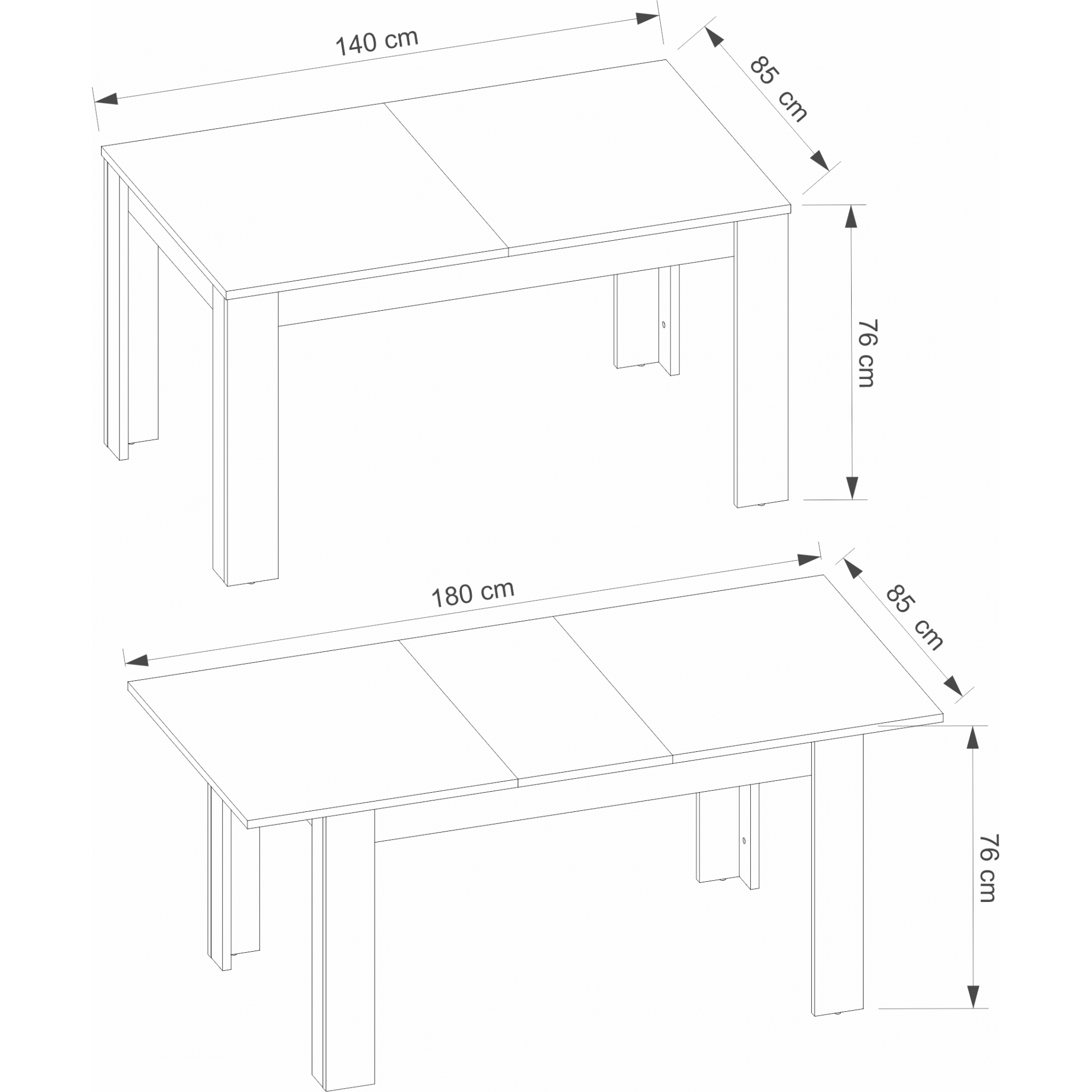 140 cm

85 cm

76 cm

180 cm

85 cm

76 cm