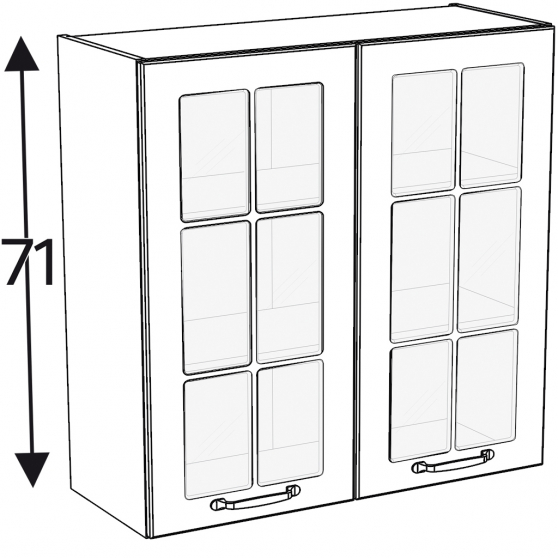 71