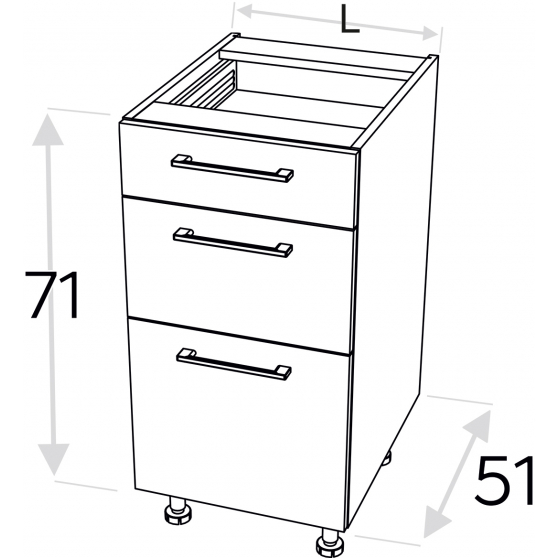 L
71
51