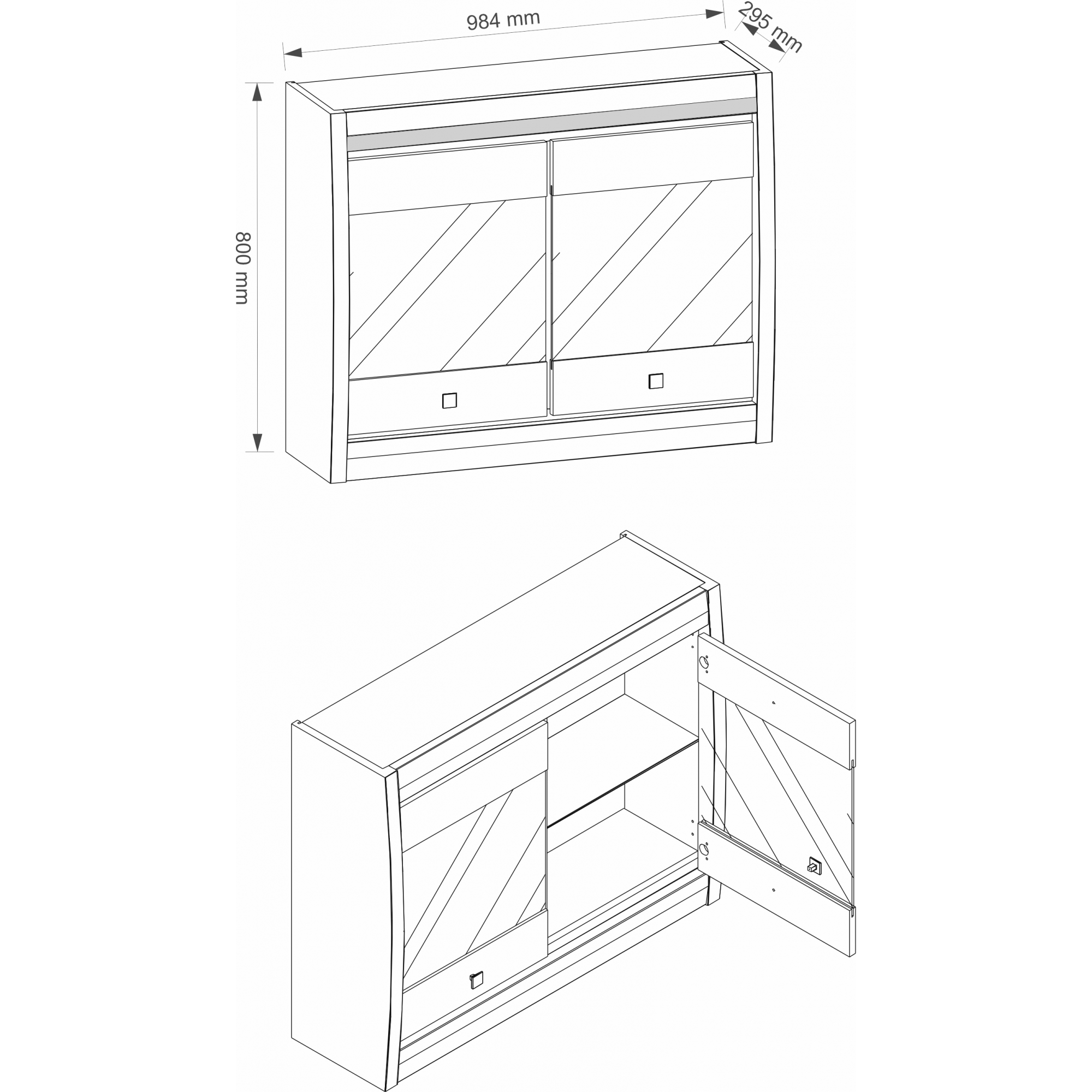 984 mm

295 mm

800 mm