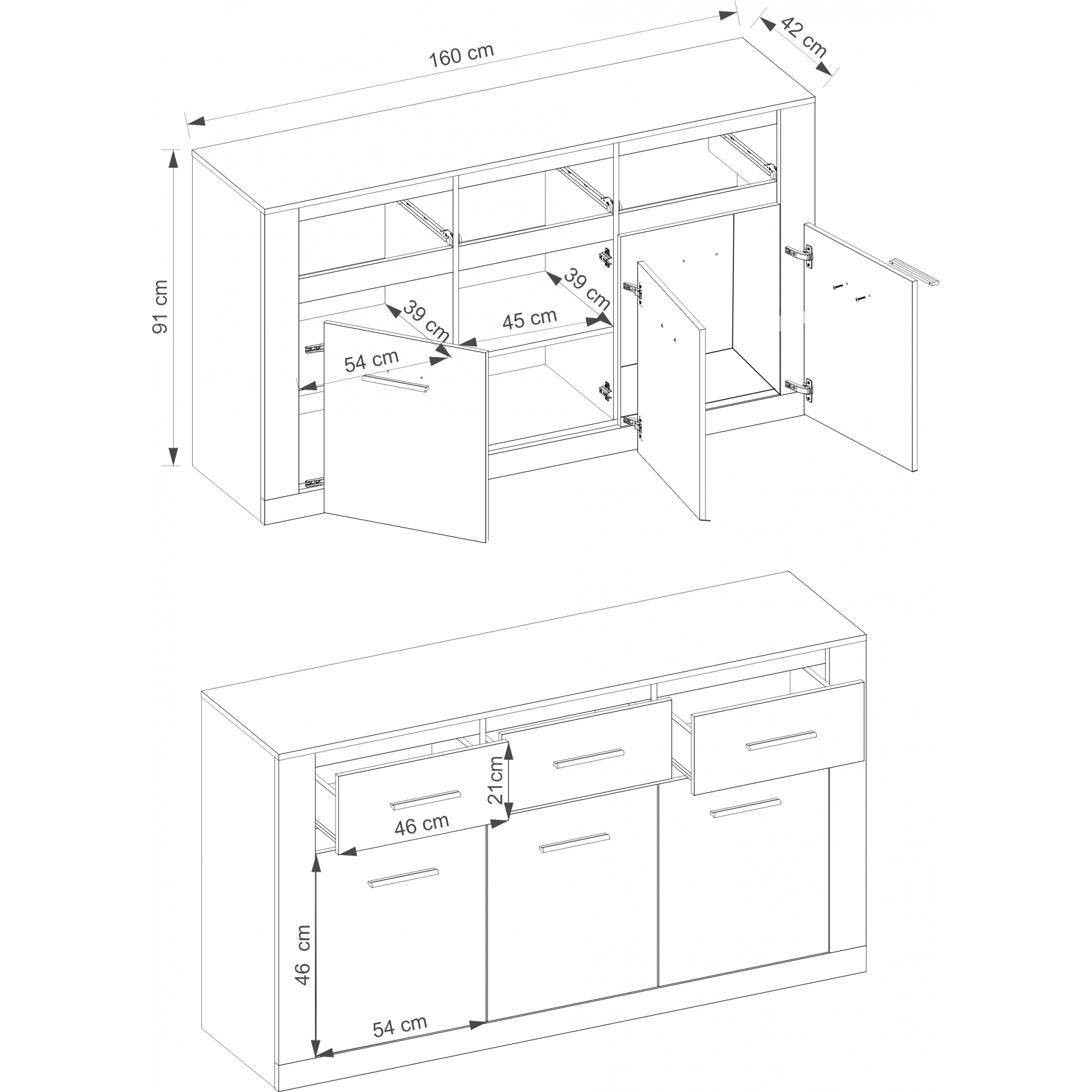 160 cm
42 cm
91 cm
39 cm
39 cm
45 cm
54 cm
21cm
46 cm
46 cm
54 cm