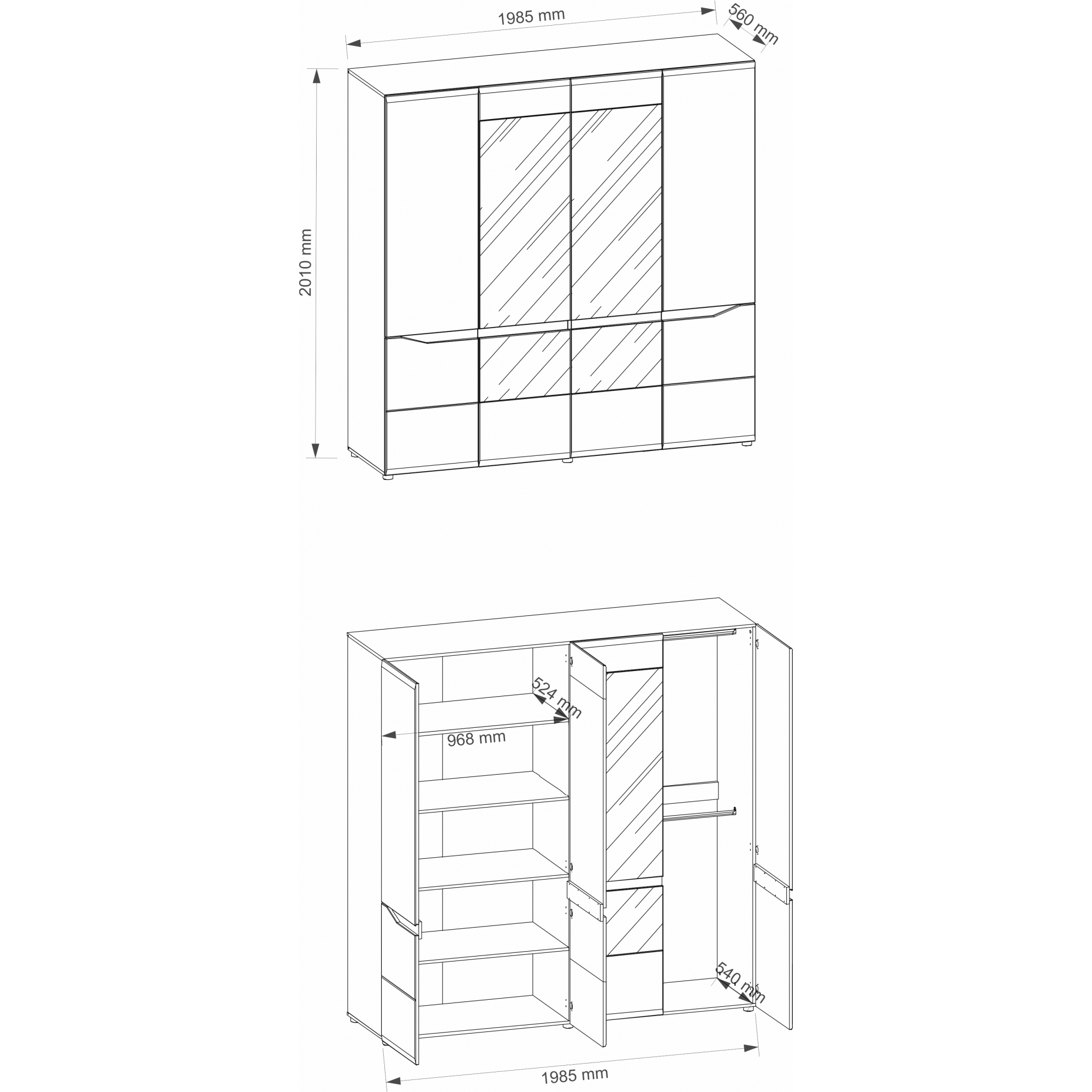 1985 mm
560 mm
2010 mm

524 mm
968 mm
540 mm
1985 mm