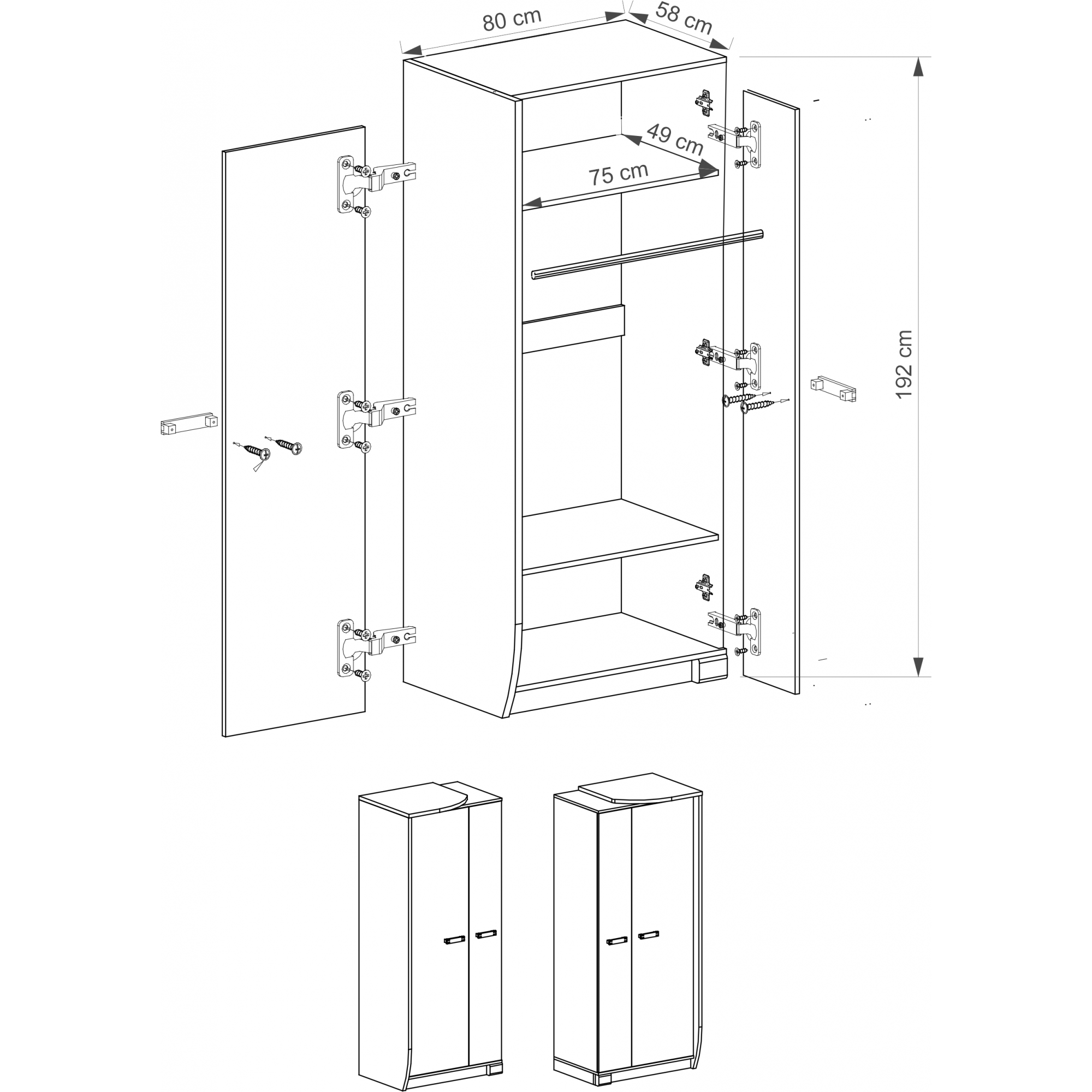 80 cm
58 cm
49 cm
75 cm
192 cm