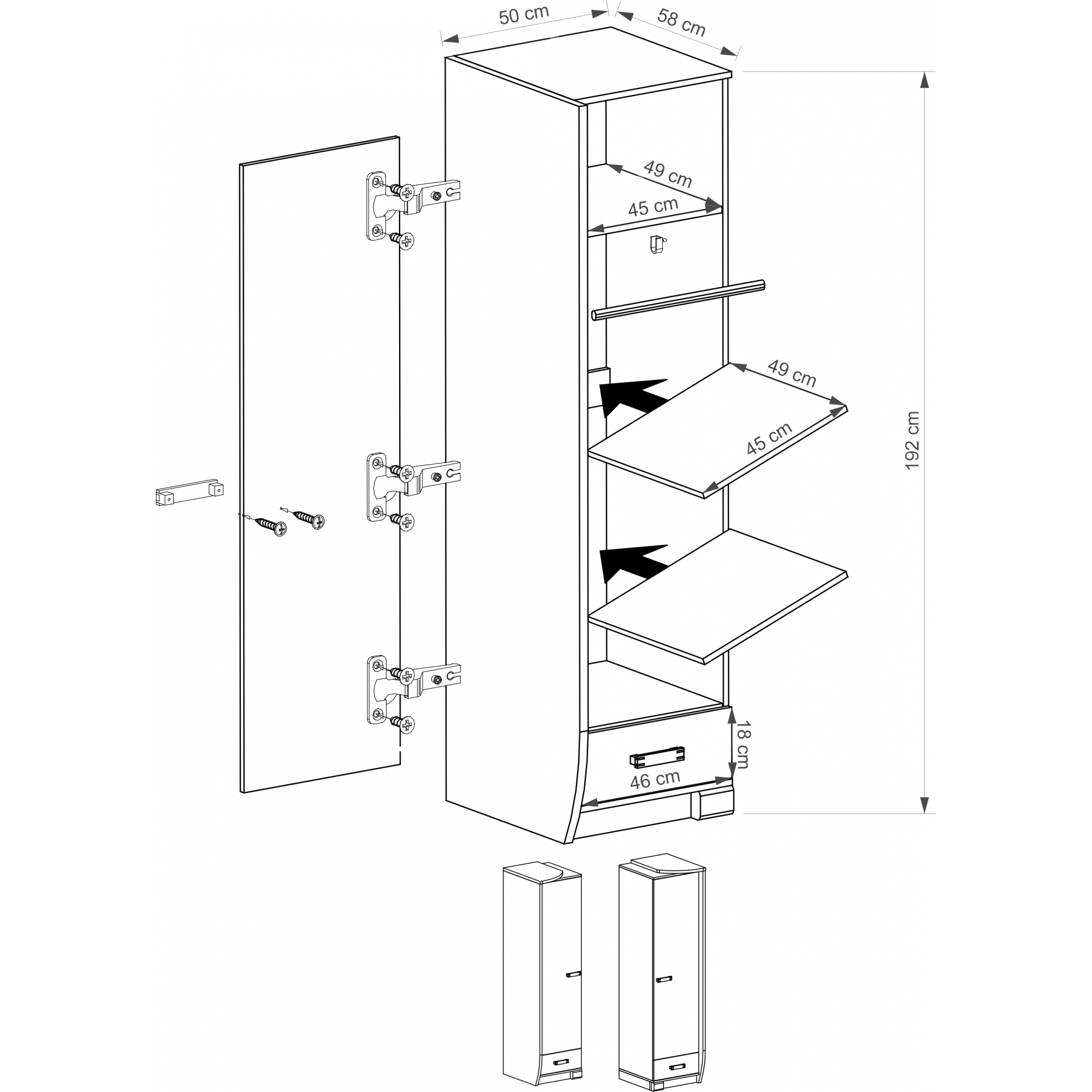 50 cm
58 cm
49 cm
45 cm
49 cm
45 cm
192 cm
18 cm
46 cm