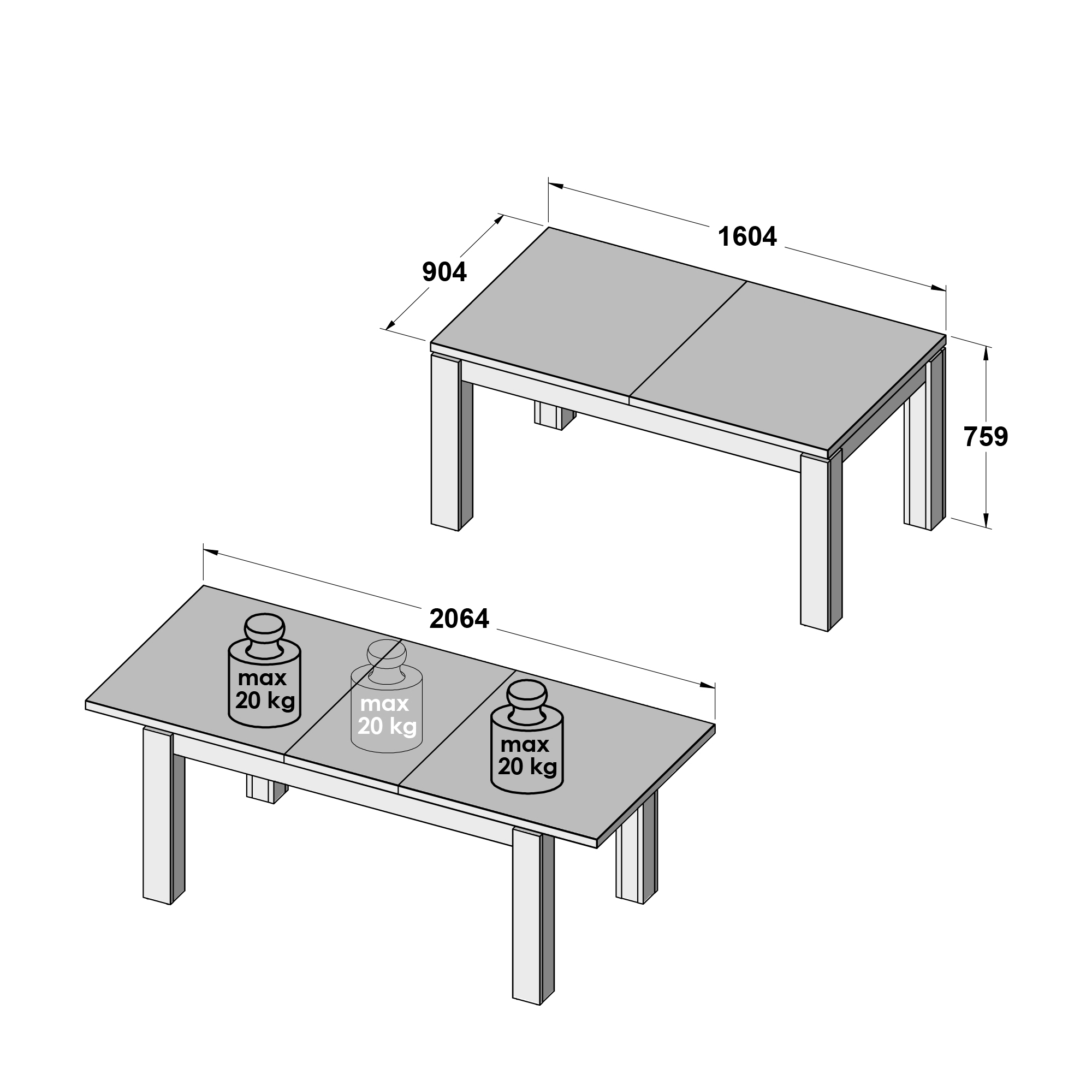 1604

904

759

2064

max
20 kg

max
20 kg

max
20 kg