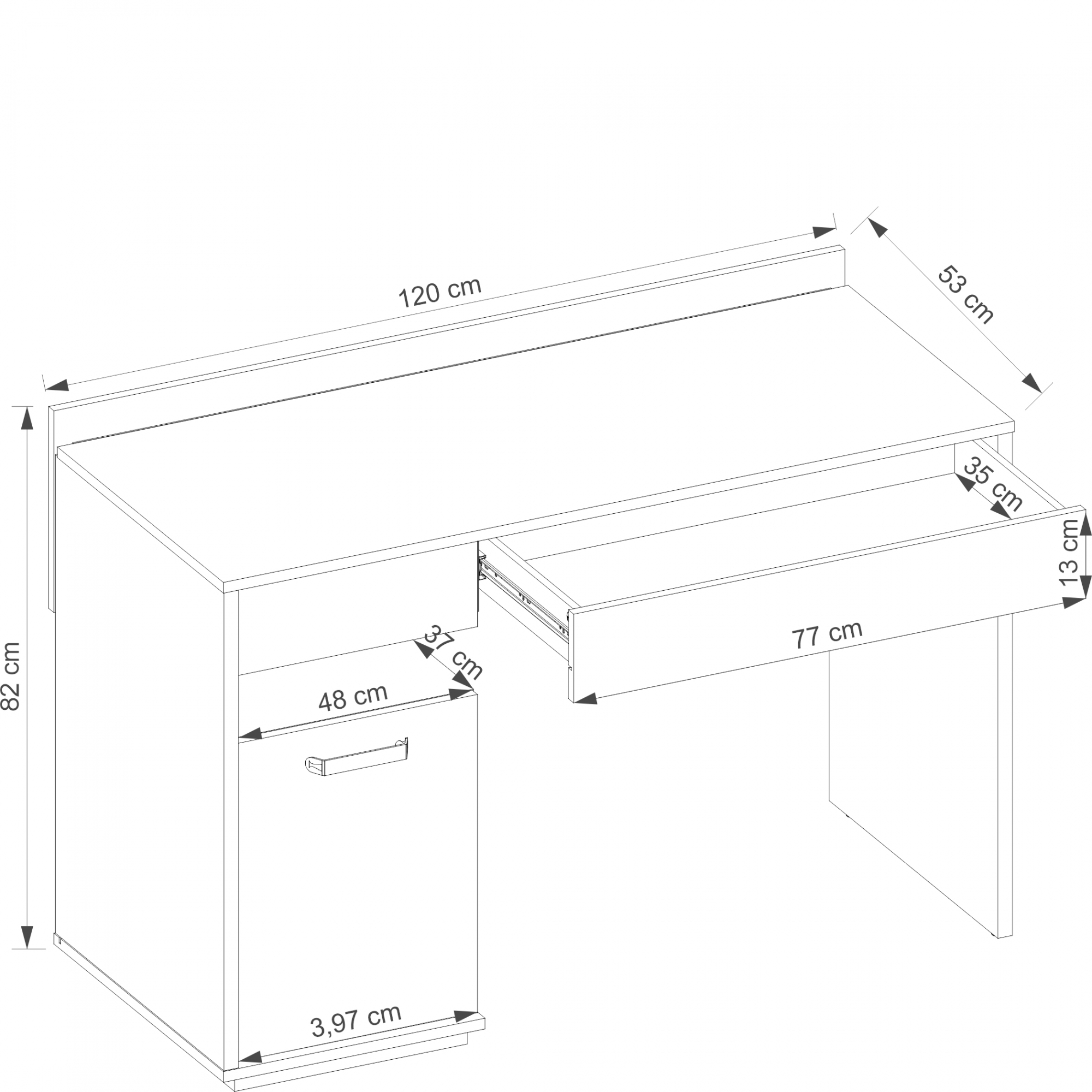 120 cm

53 cm

82 cm

35 cm

13 cm

77 cm

37 cm

48 cm

3,97 cm