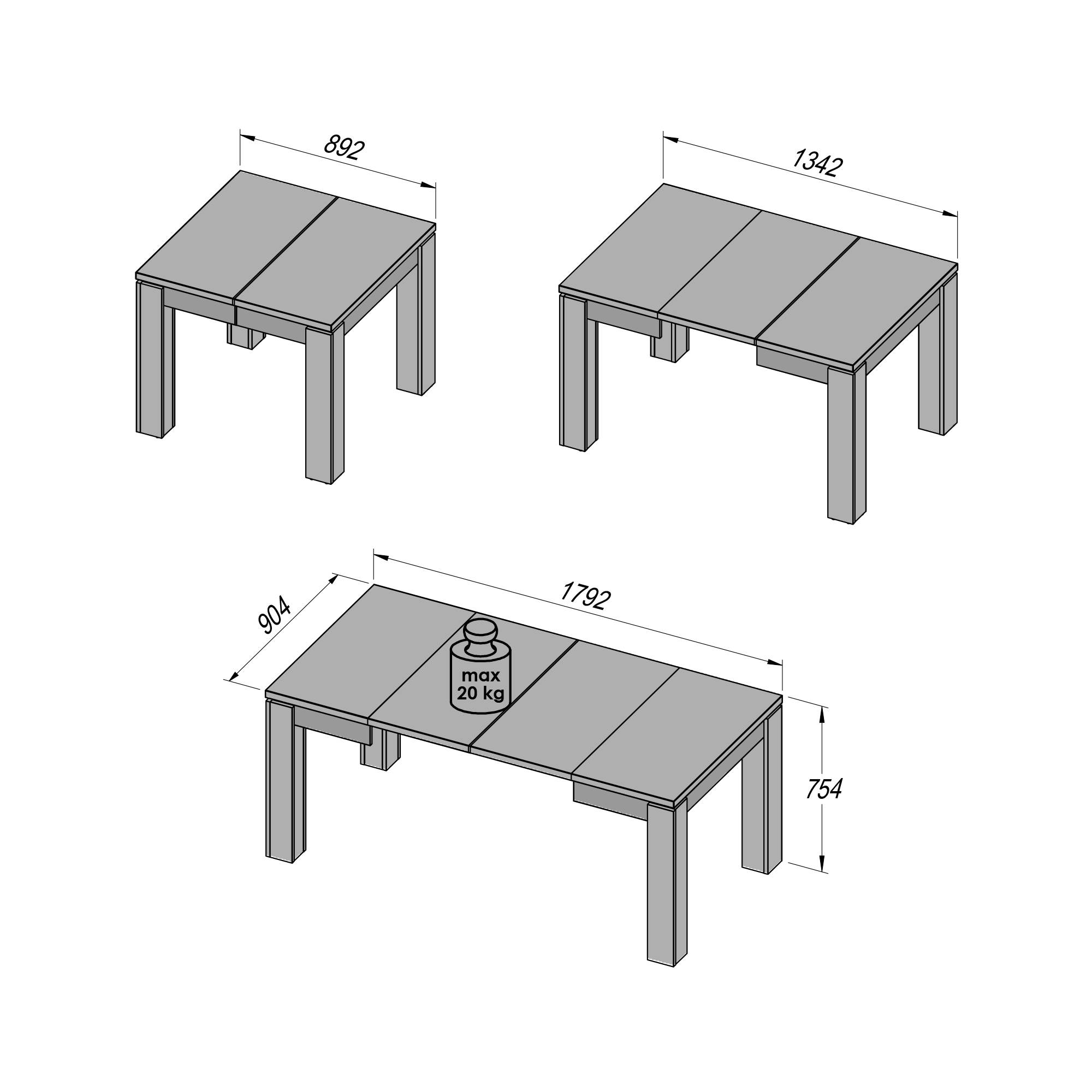 892

1342

904

1792

max
20 kg

754