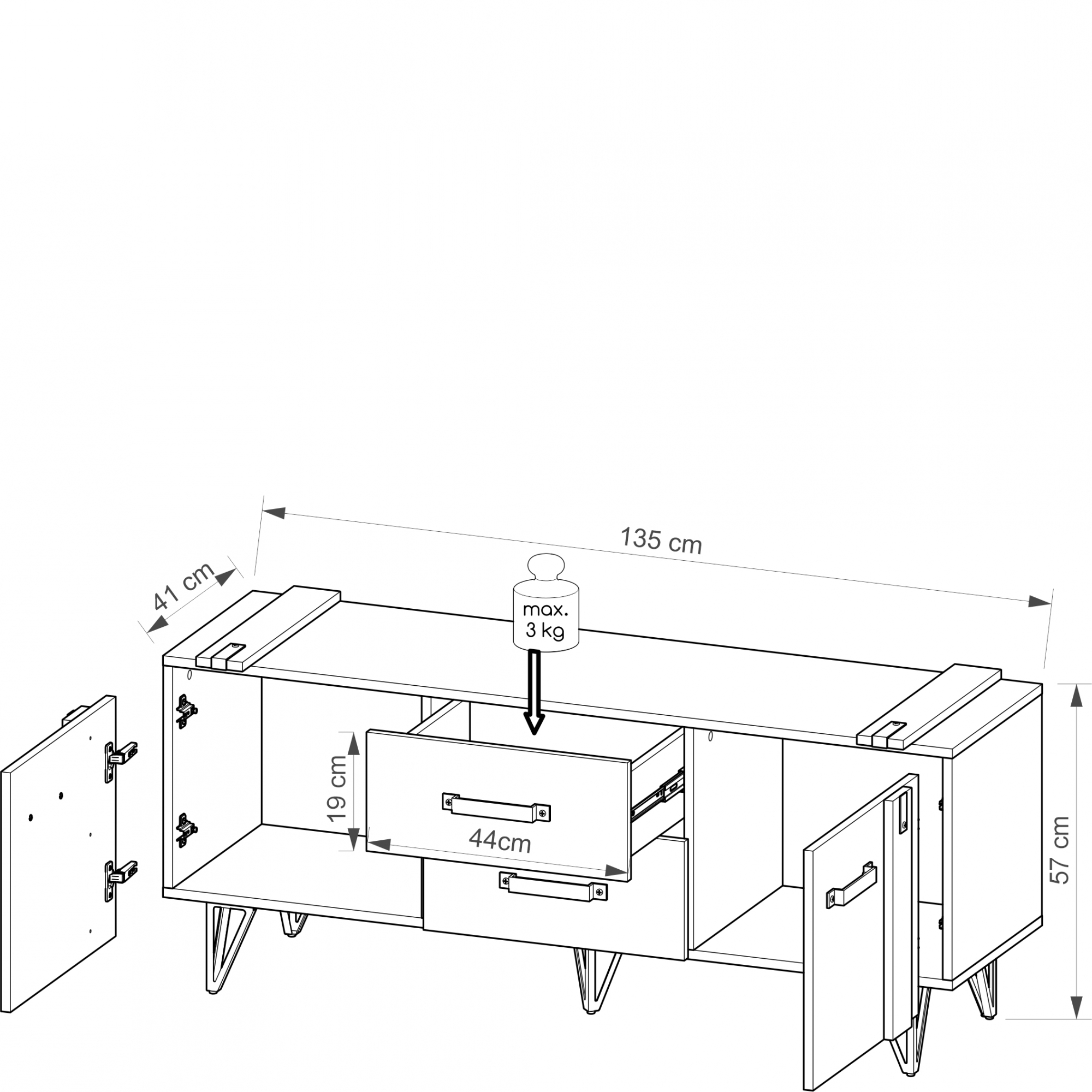 135 cm

41 cm

max.
3 kg

19 cm

44cm

57 cm