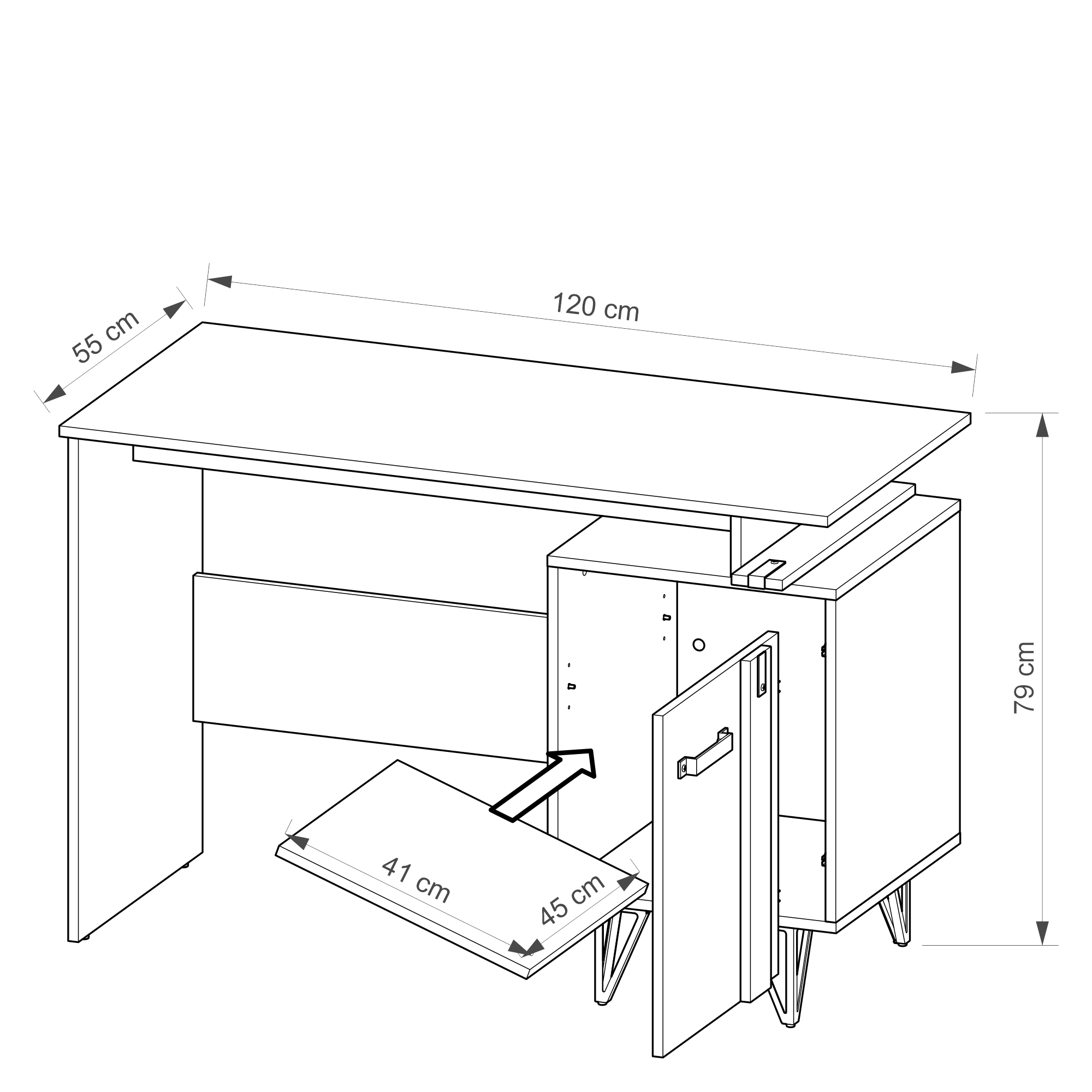 55 cm

120 cm

79 cm

41 cm

45 cm