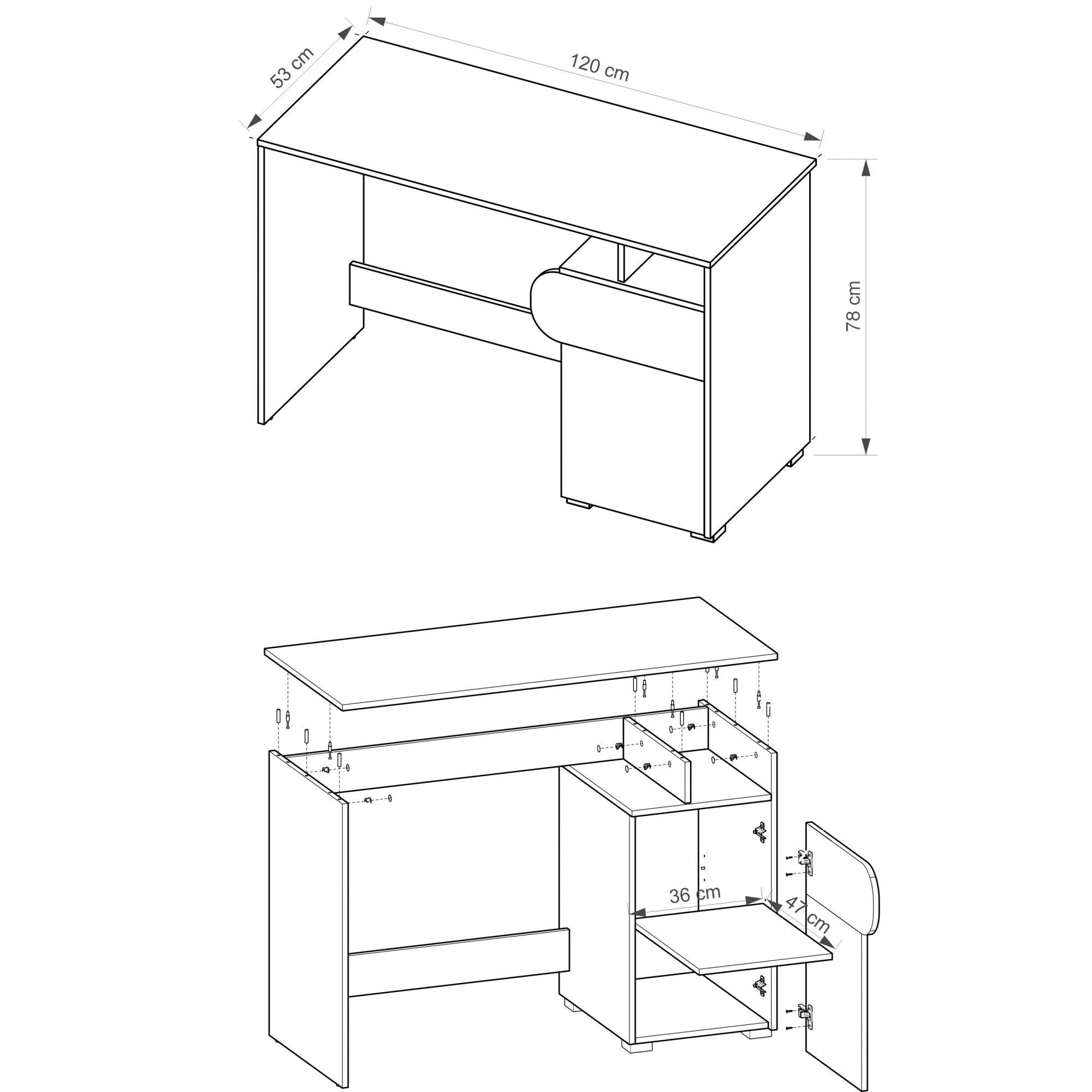 53 cm
120 cm
78 cm
36 cm
47 cm