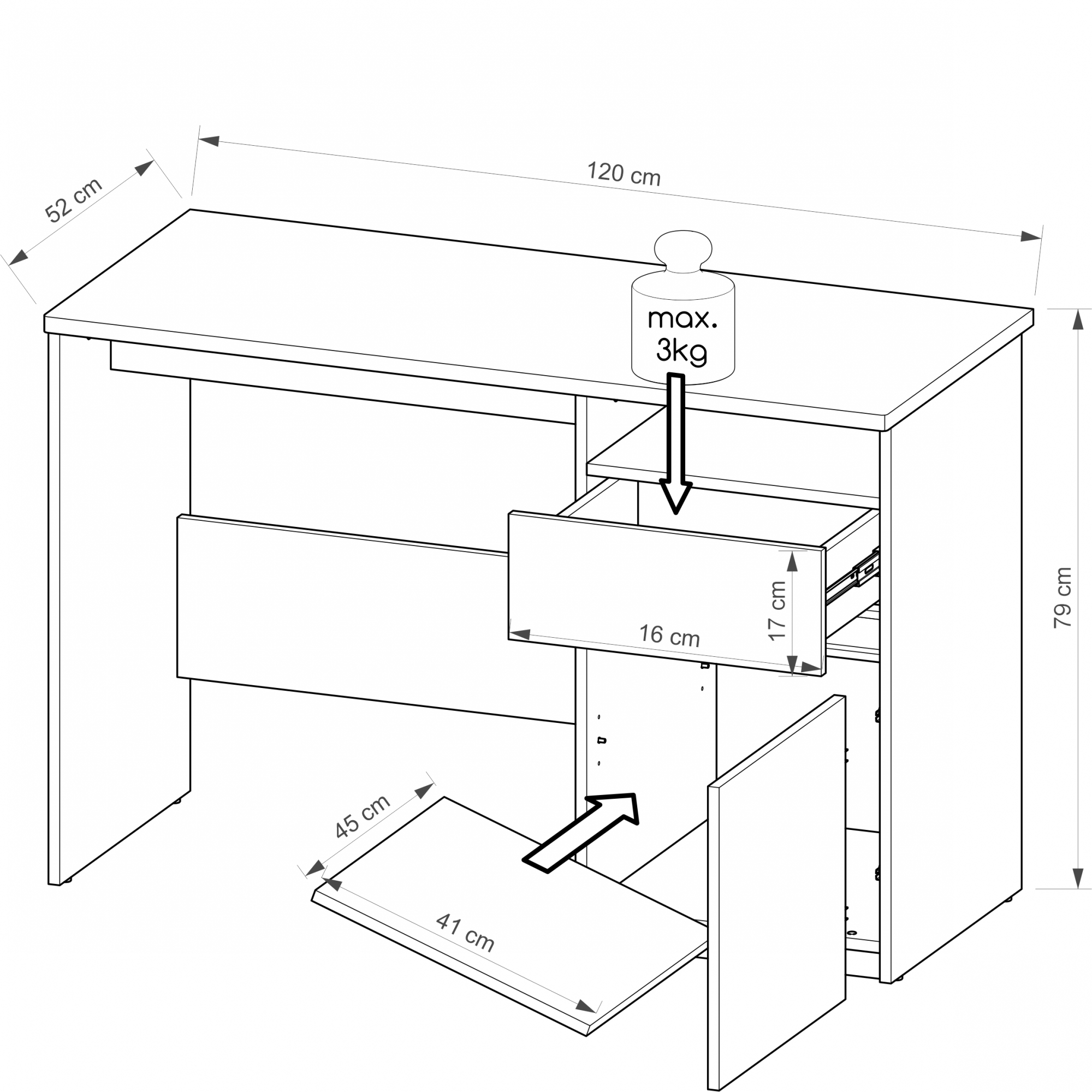 52 cm

120 cm

max.
3kg

79 cm

17 cm

16 cm

45 cm

41 cm