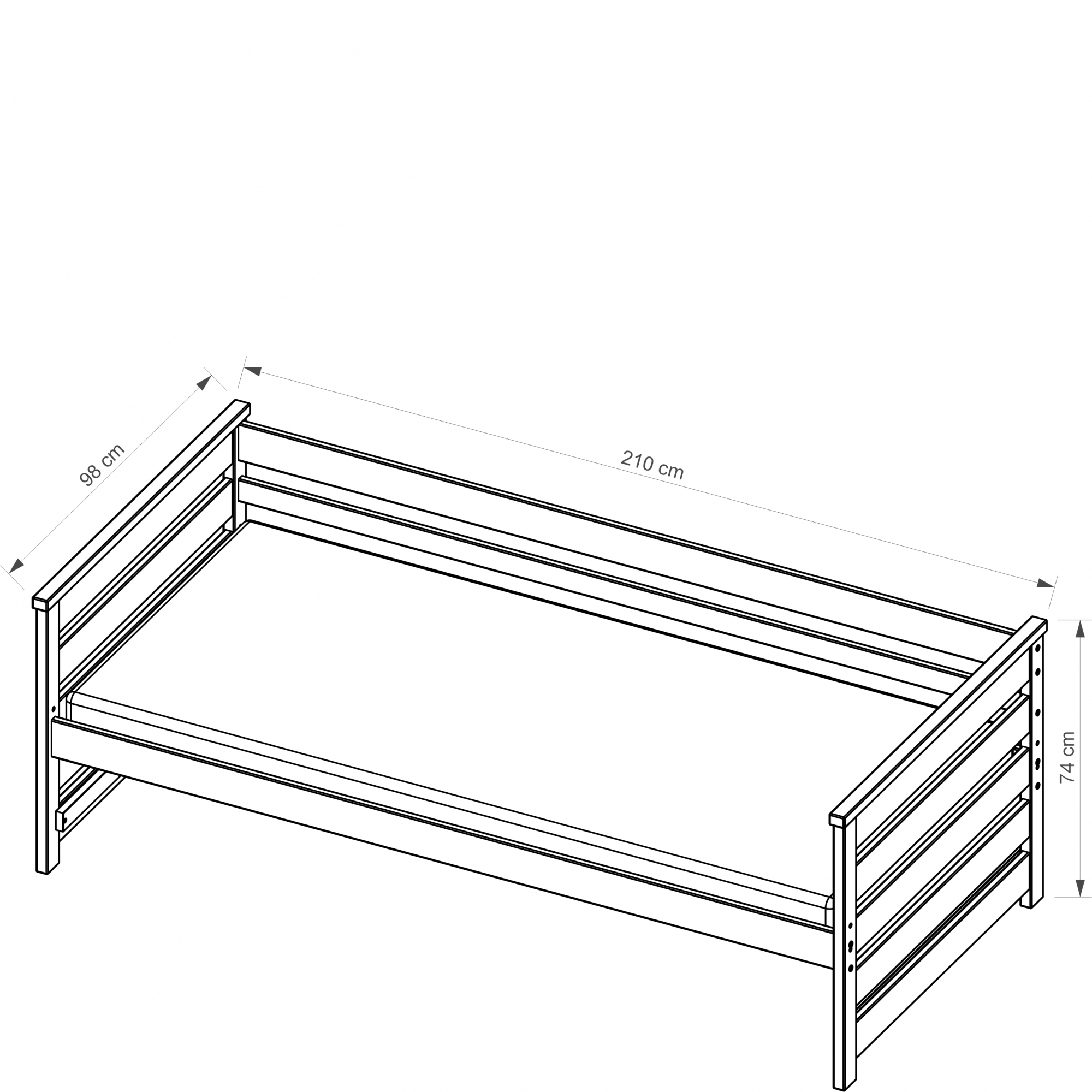 98 cm

210 cm

74 cm