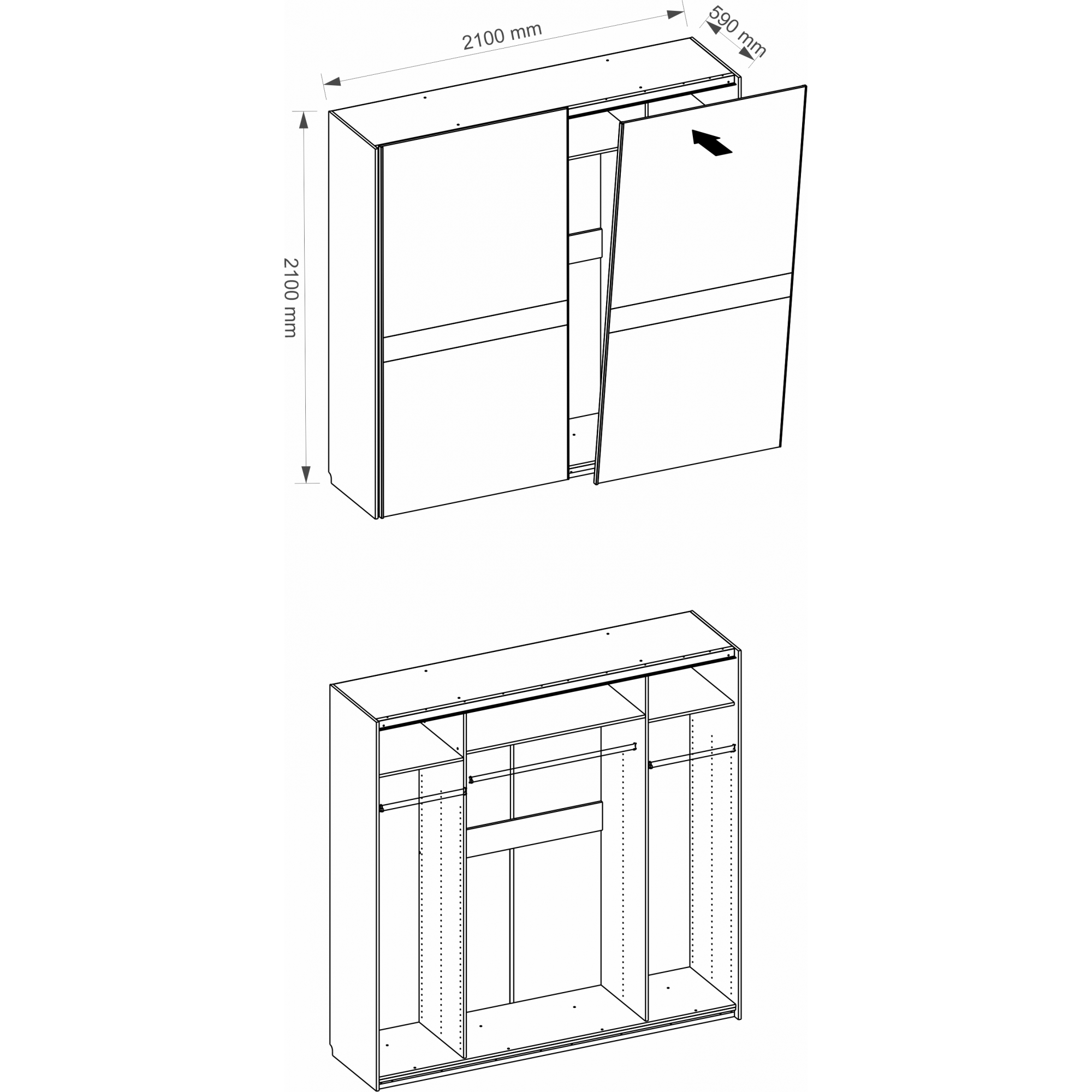 2100 mm

590 mm

2100 mm