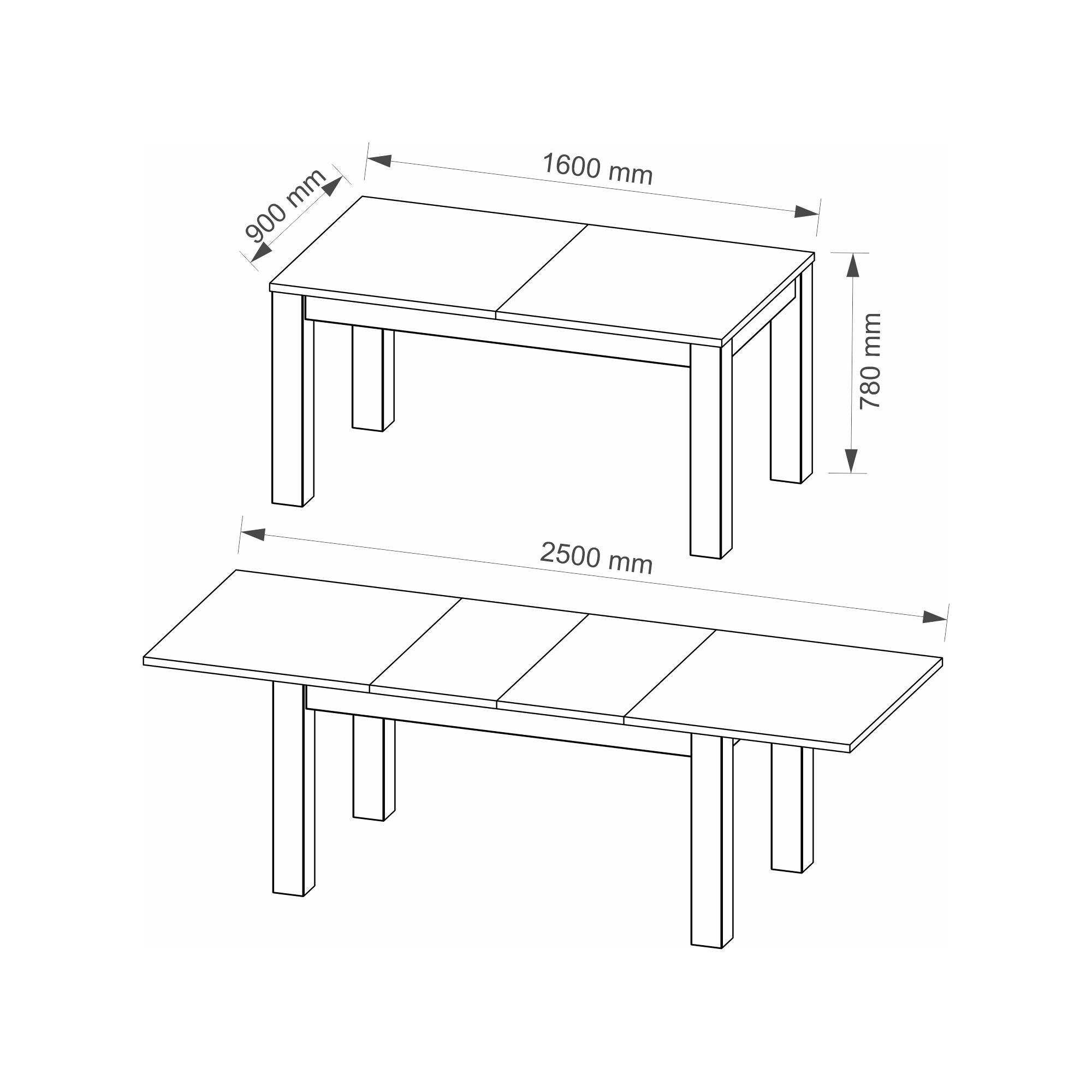 900 mm

1600 mm

780 mm

2500 mm