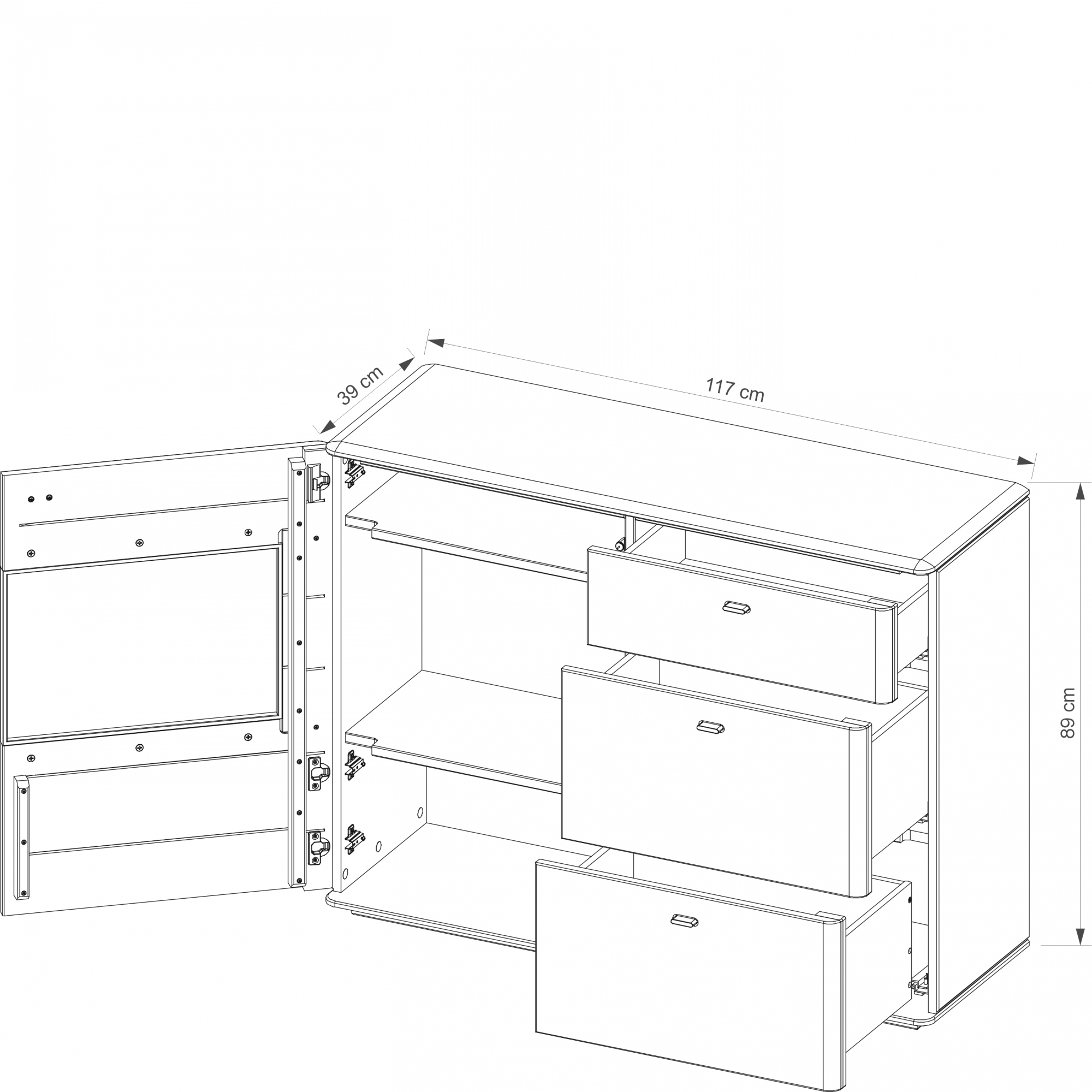 39 cm
117 cm
89 cm