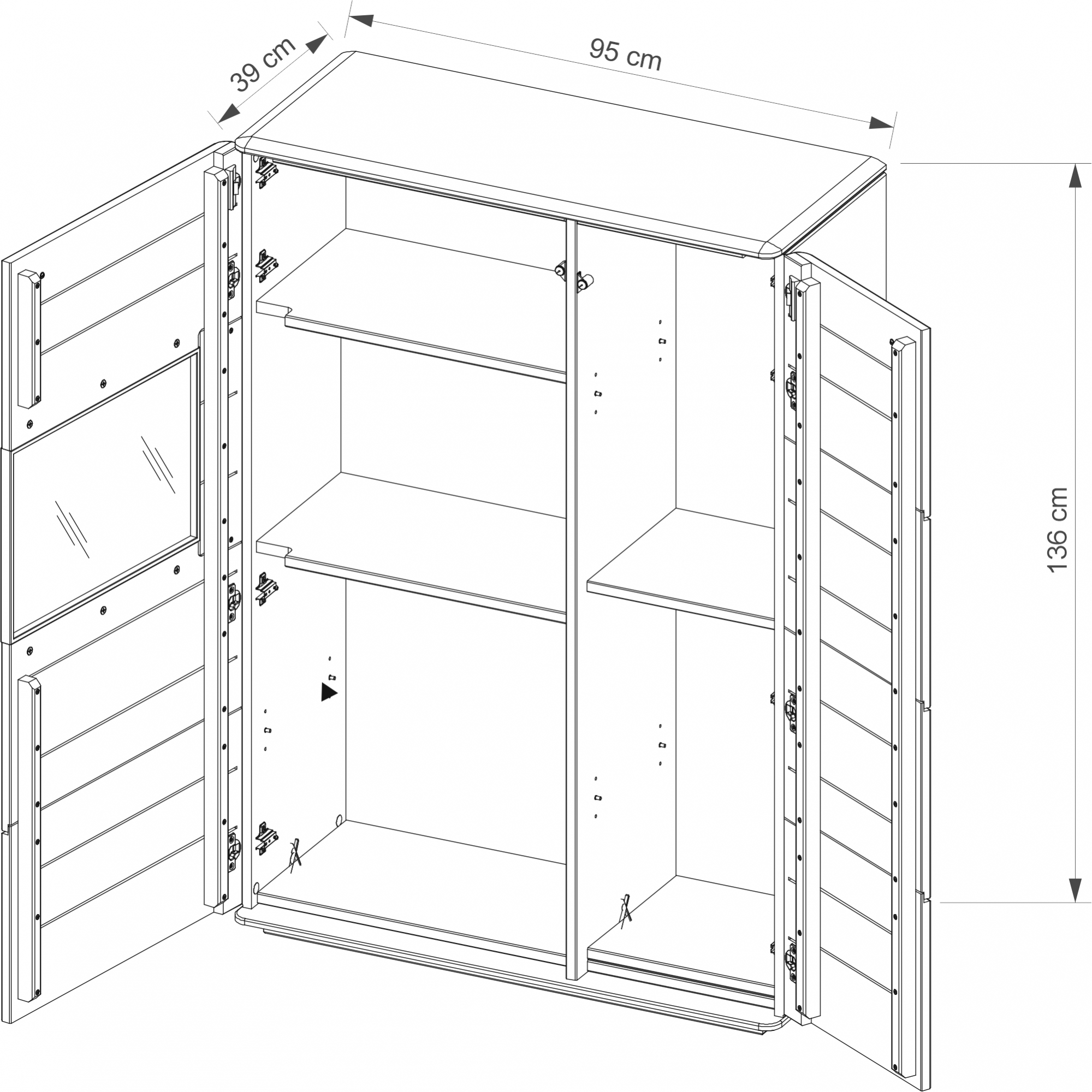 39 cm

95 cm

136 cm