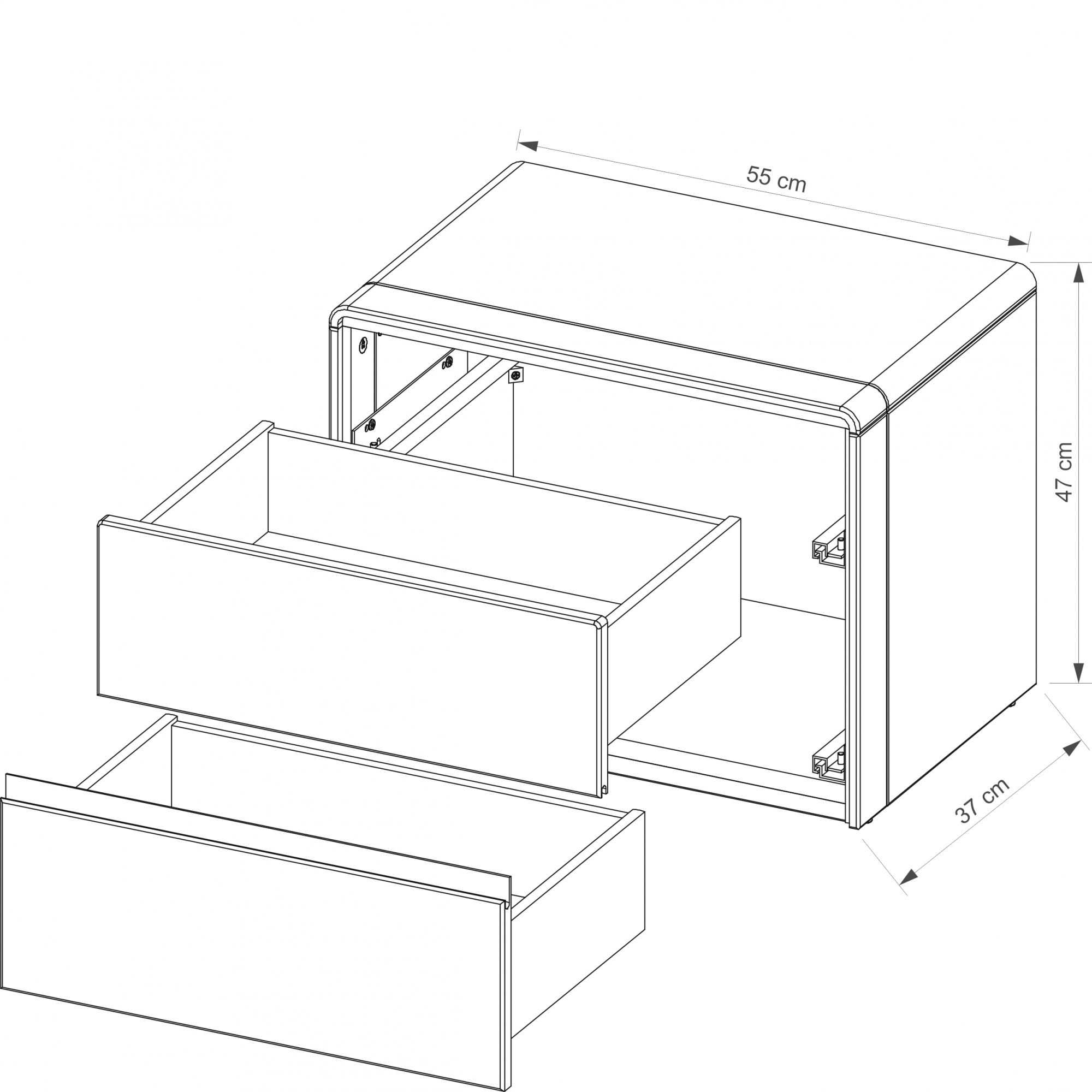 55 cm

47 cm

37 cm