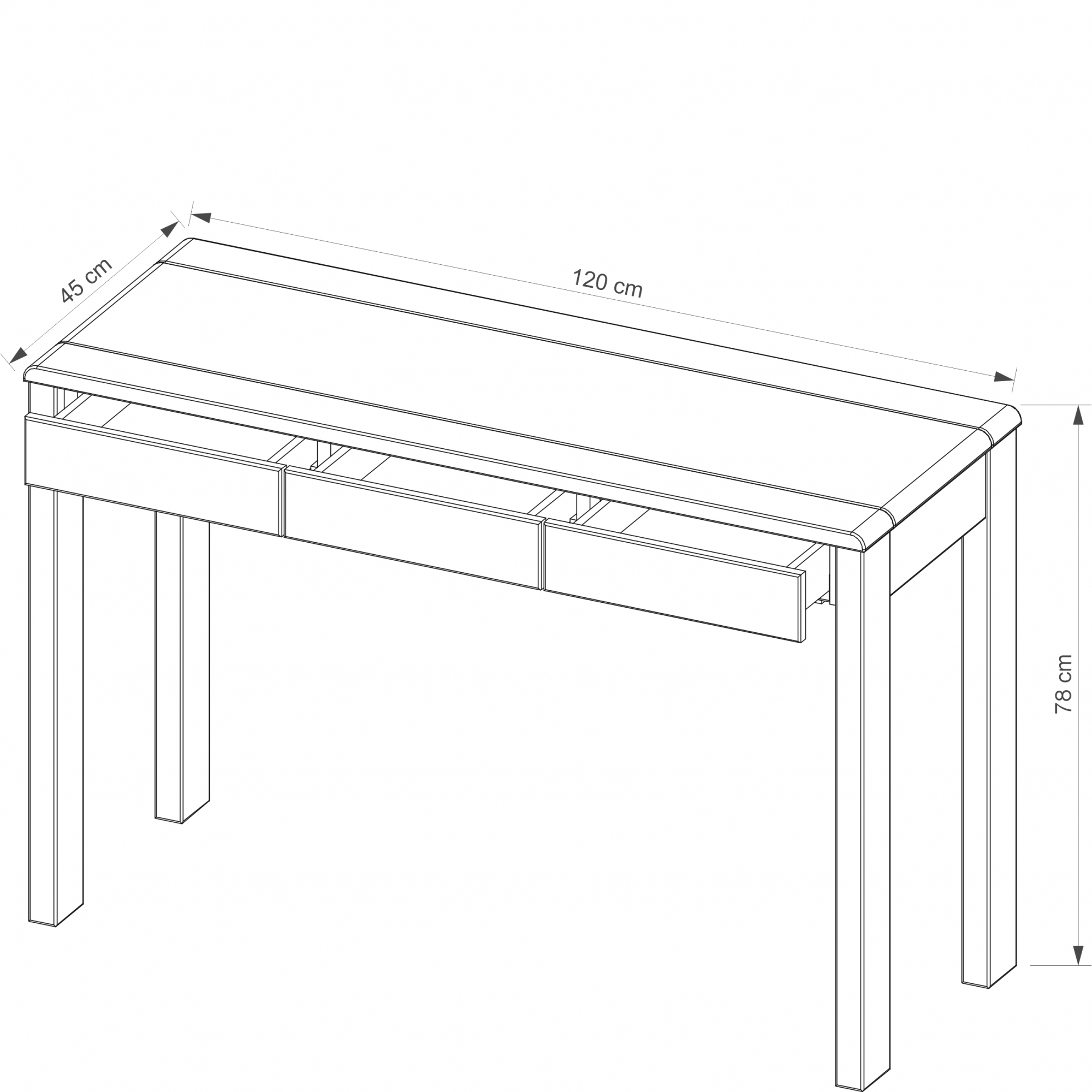 45 cm

120 cm

78 cm