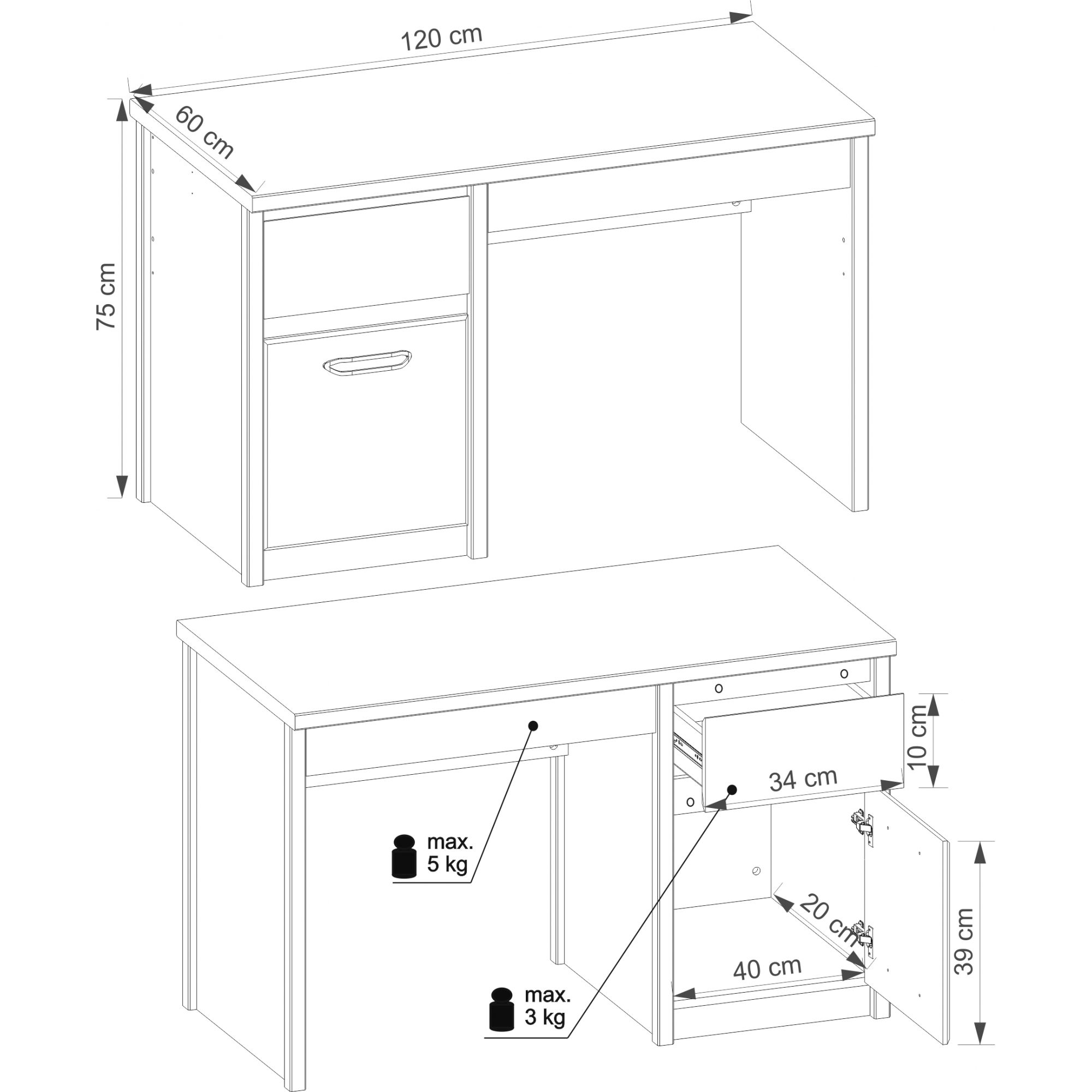 120 cm

60 cm

75 cm

10 cm

34 cm

max. 5 kg

20 cm

39 cm

40 cm

max. 3 kg