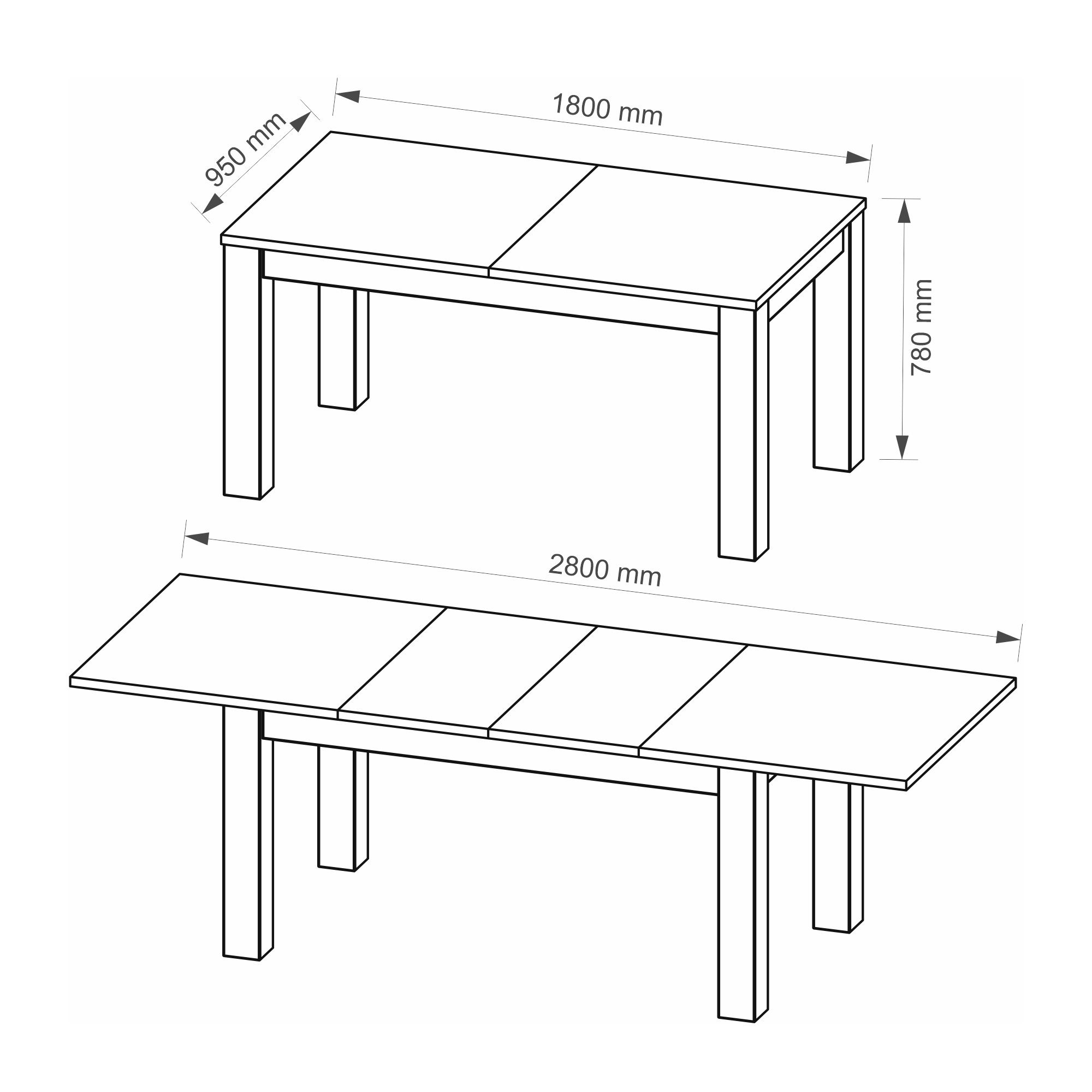 950 mm

1800 mm

780 mm

2800 mm