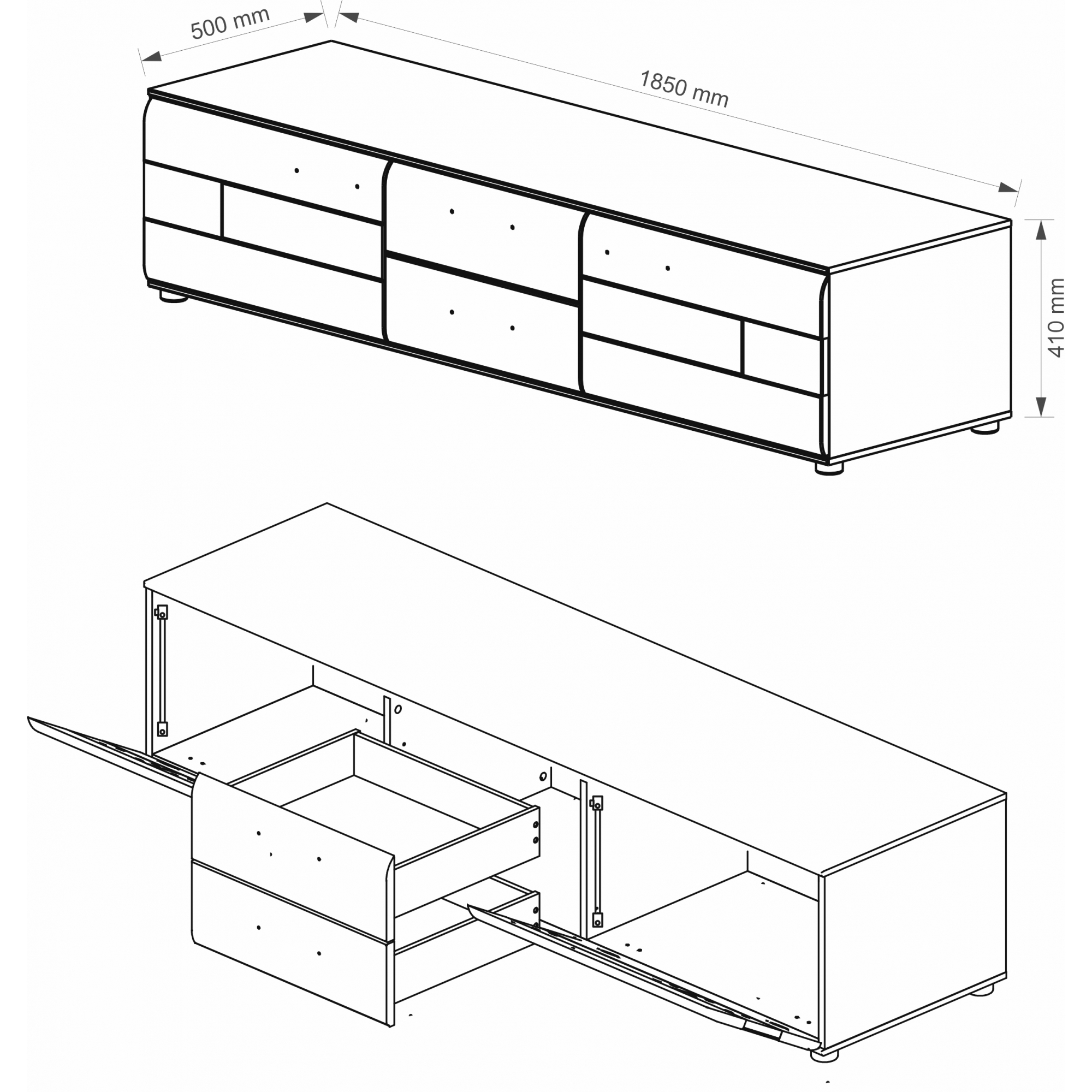 500 mm

1850 mm

410 mm