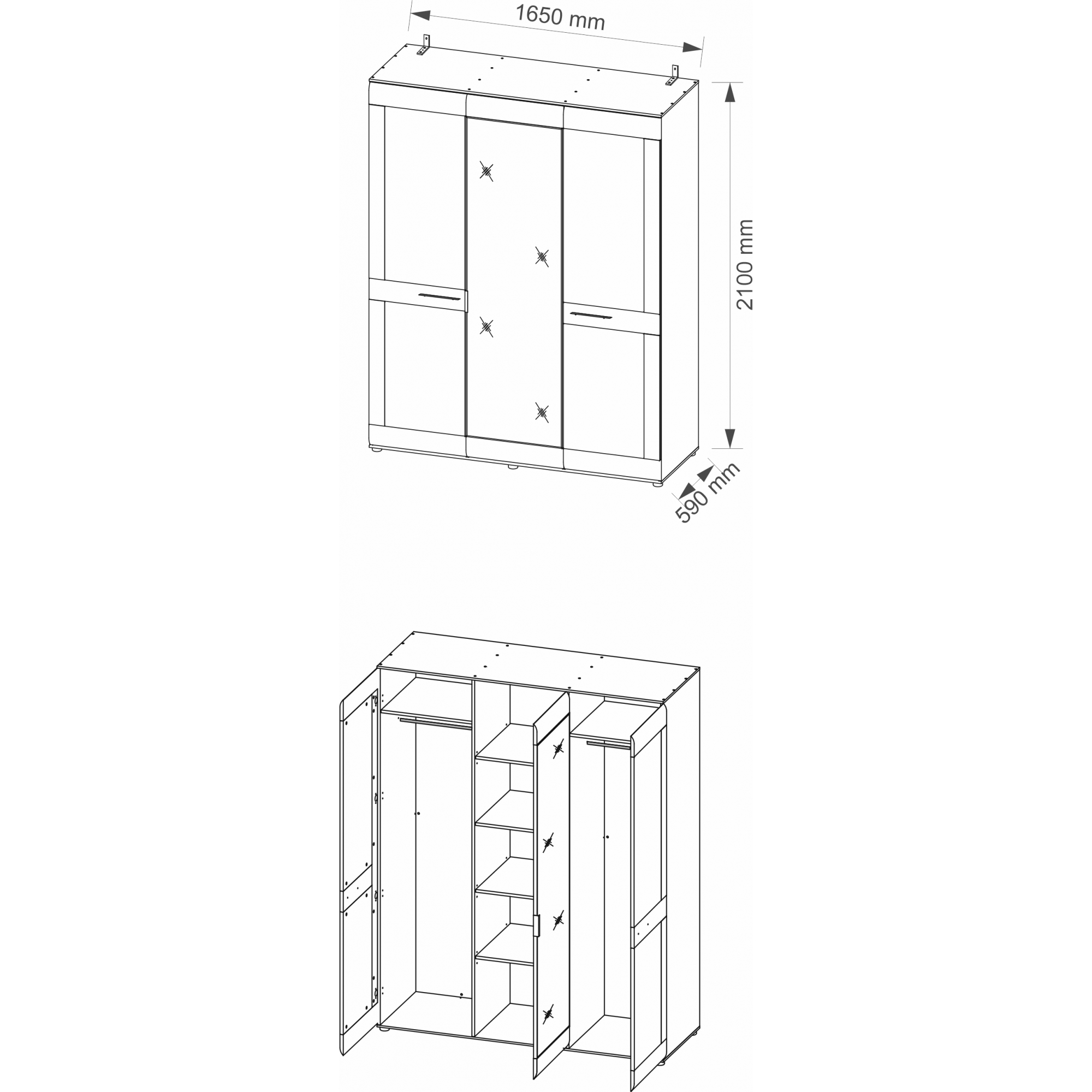 1650 mm

2100 mm

590 mm