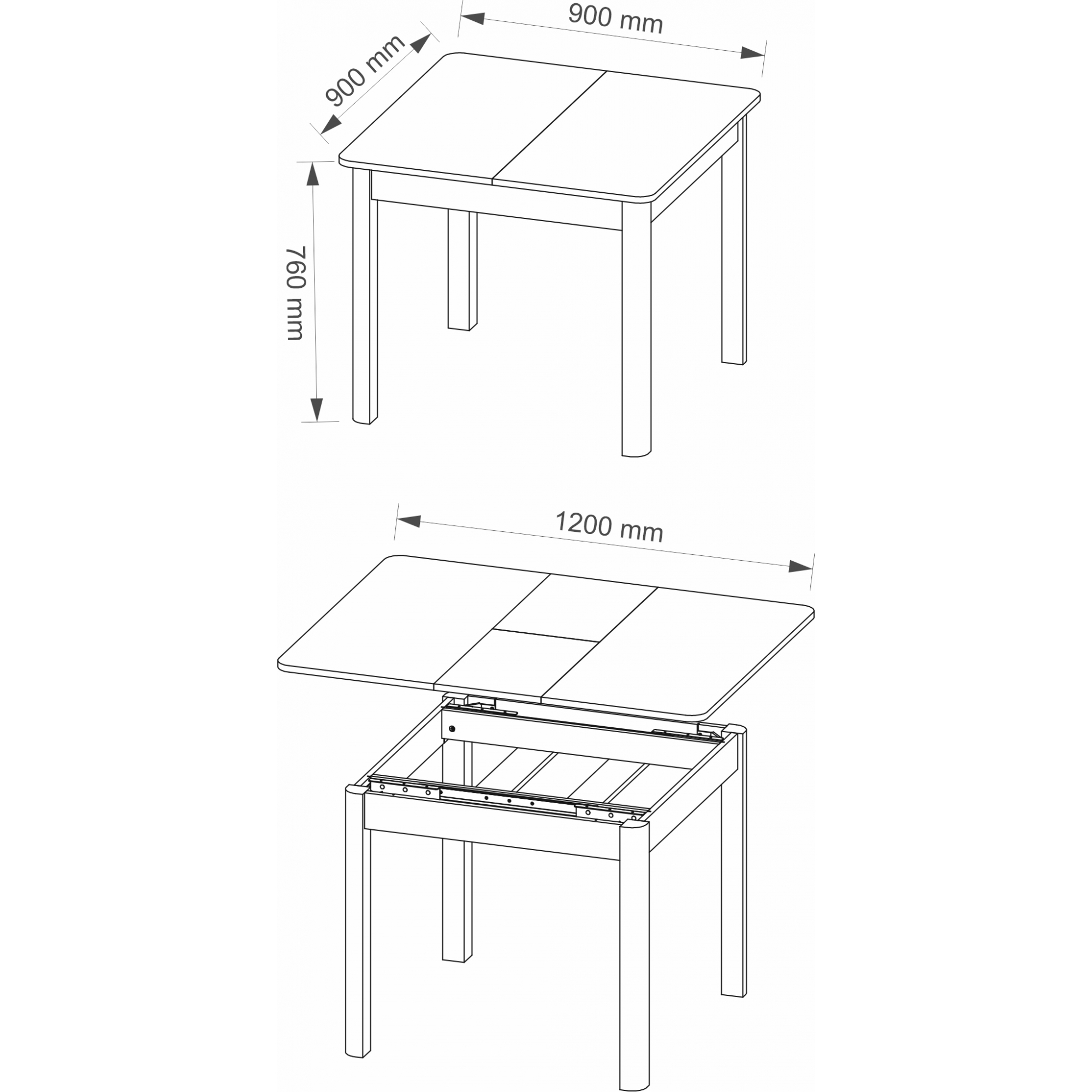 900 mm

900 mm

760 mm

1200 mm