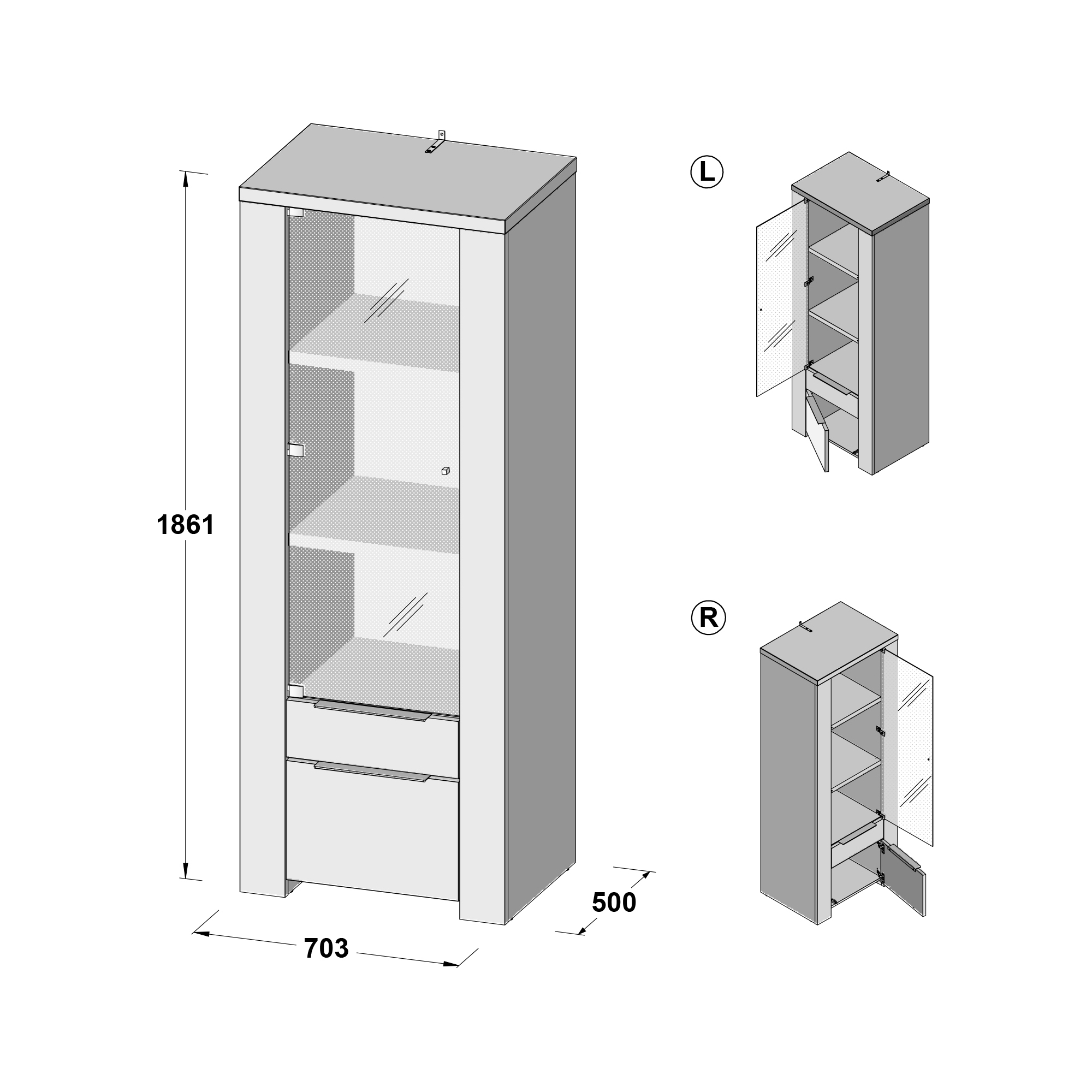 1861

703

500

L

R