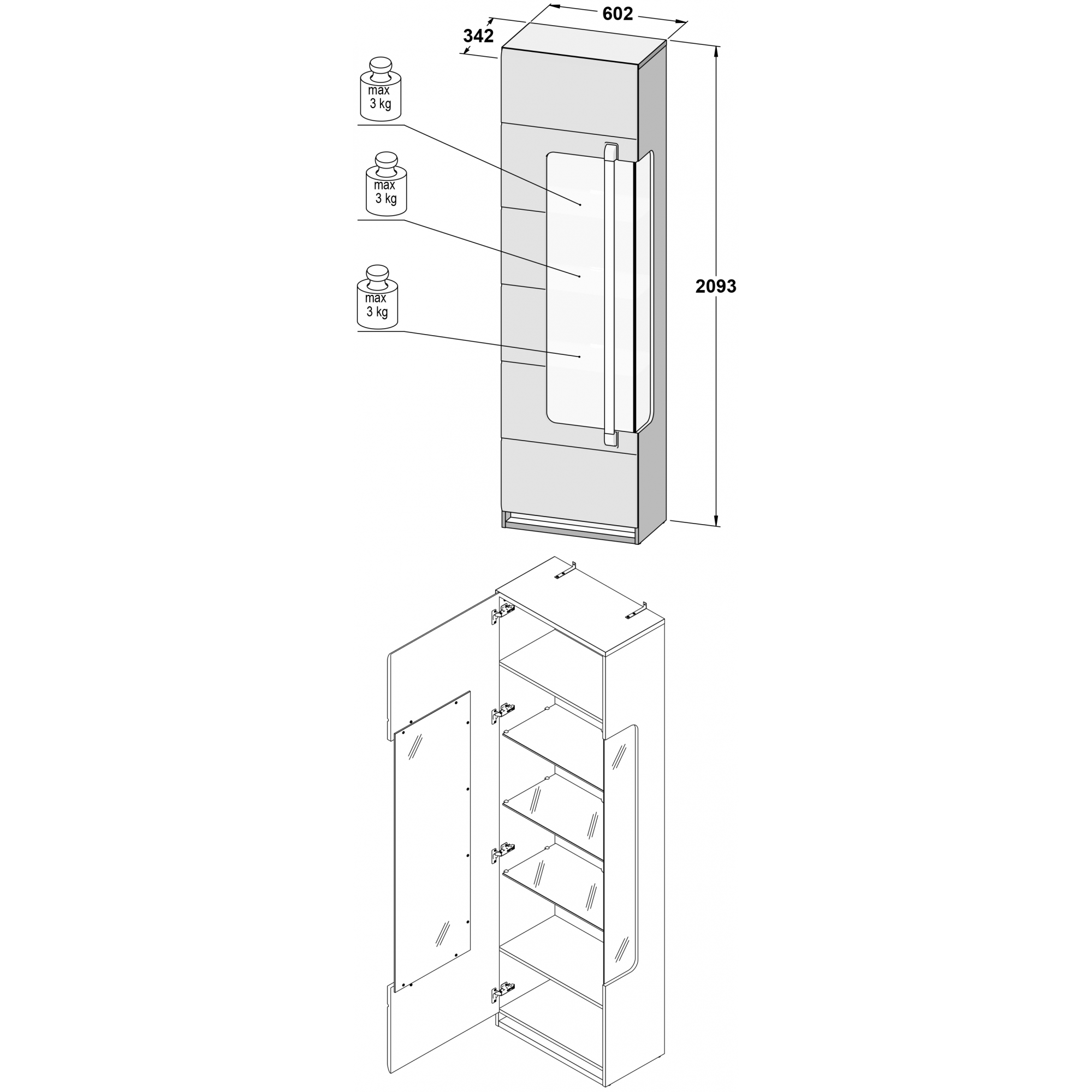 602

342

max 3 kg

max 3 kg

max 3 kg

2093