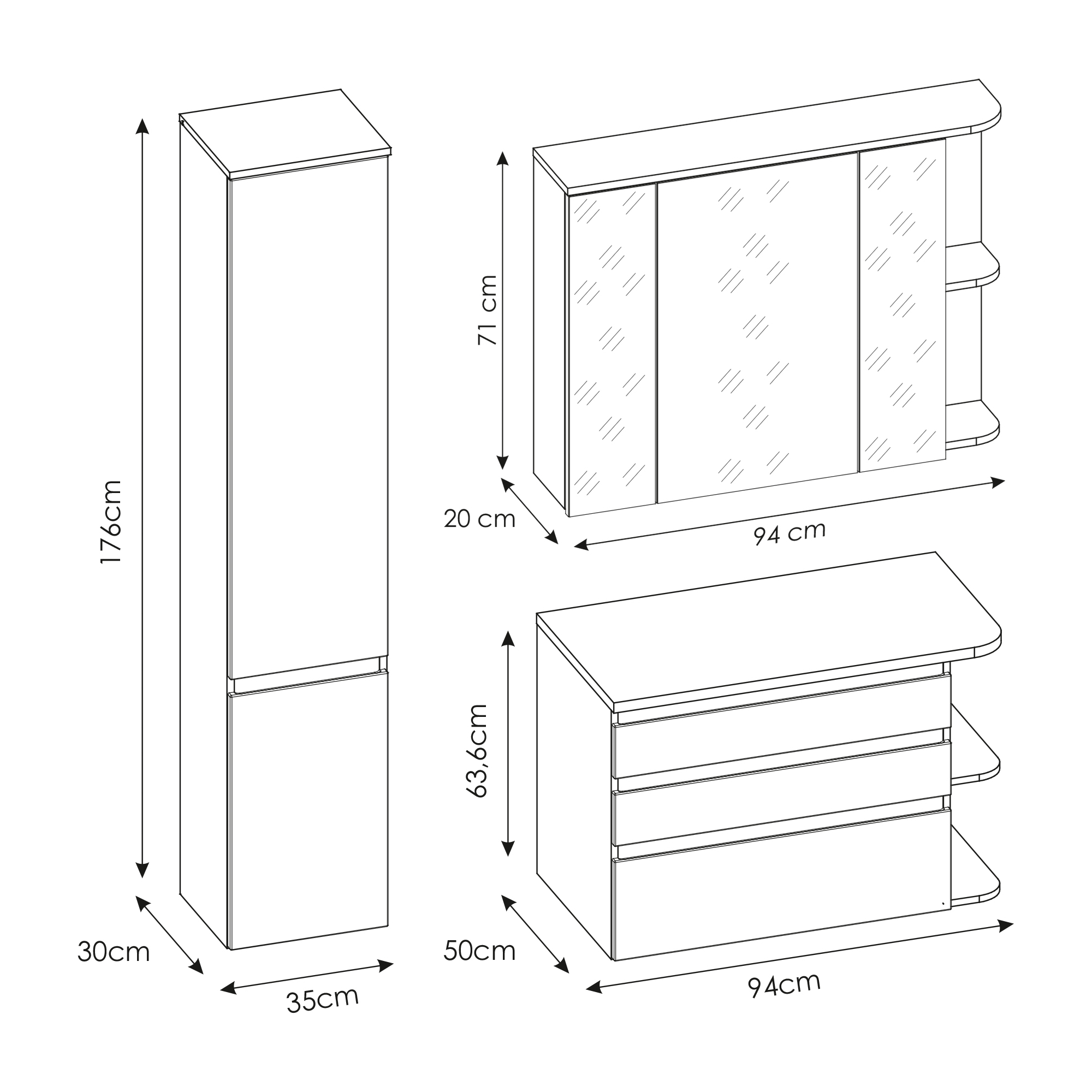 176cm
30cm
35cm
71 cm
20 cm
94 cm
63,6cm
50cm
94cm